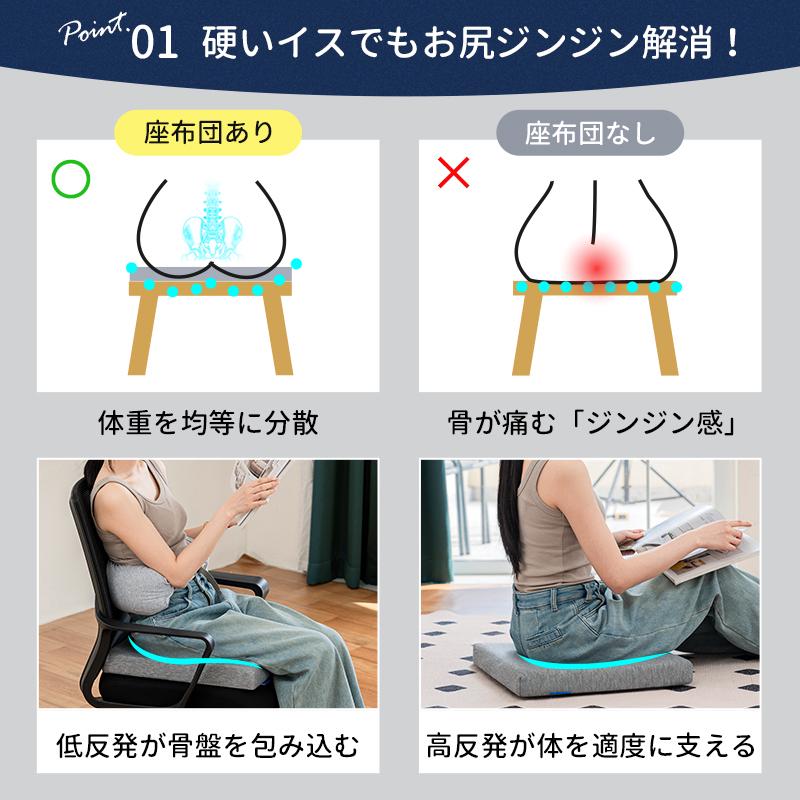 Point. 01 硬いイスでもお尻ジンジン解消！

座布団あり

体重を均等に分散

座布団なし

骨が痛む「ジンジン感」

低反発が骨盤を包み込む

高反発が体を適度に支える