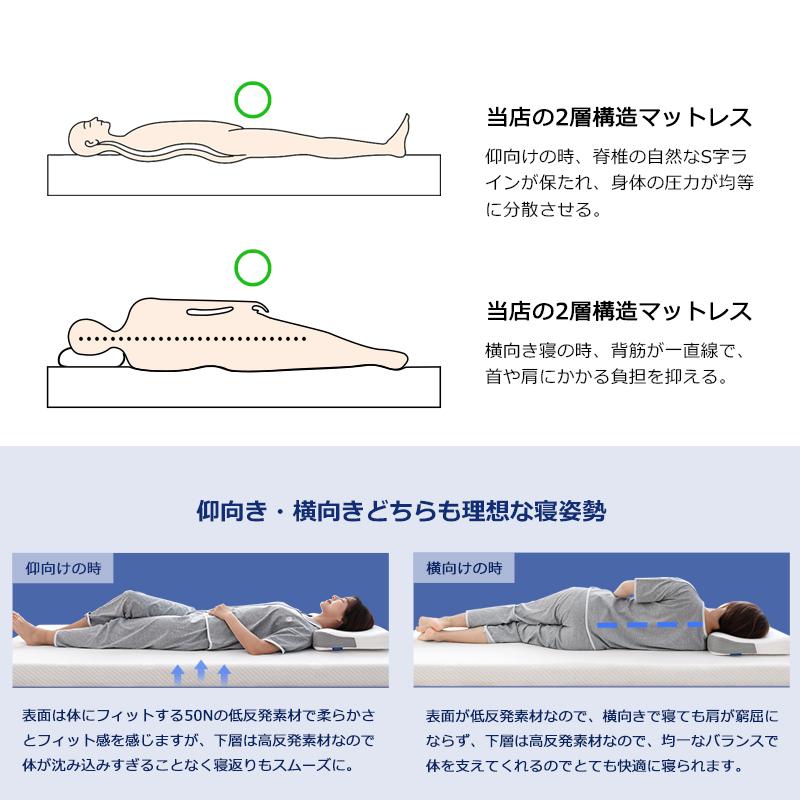 当店の2層構造マットレス

仰向けの時、脊椎の自然なS字ラインが保たれ、身体の圧力が均等に分散させる。

当店の2層構造マットレス

横向き寝の時、背筋が一直線で、首や肩にかかる負担を抑える。

仰向き・横向きどちらも理想な寝姿勢

仰向けの時

表面は体にフィットする50Nの低反発素材で柔らかさとフィット感を感じますが、下層は高反発素材なので体が沈み込みすぎることなく寝返りもスムーズに。

横向けの時

表面が低反発素材なので、横向きで寝ても肩が窮屈にならず、下層は高反発素材なので、均一なバランスで体を支えてくれるのでとても快適に寝られます。