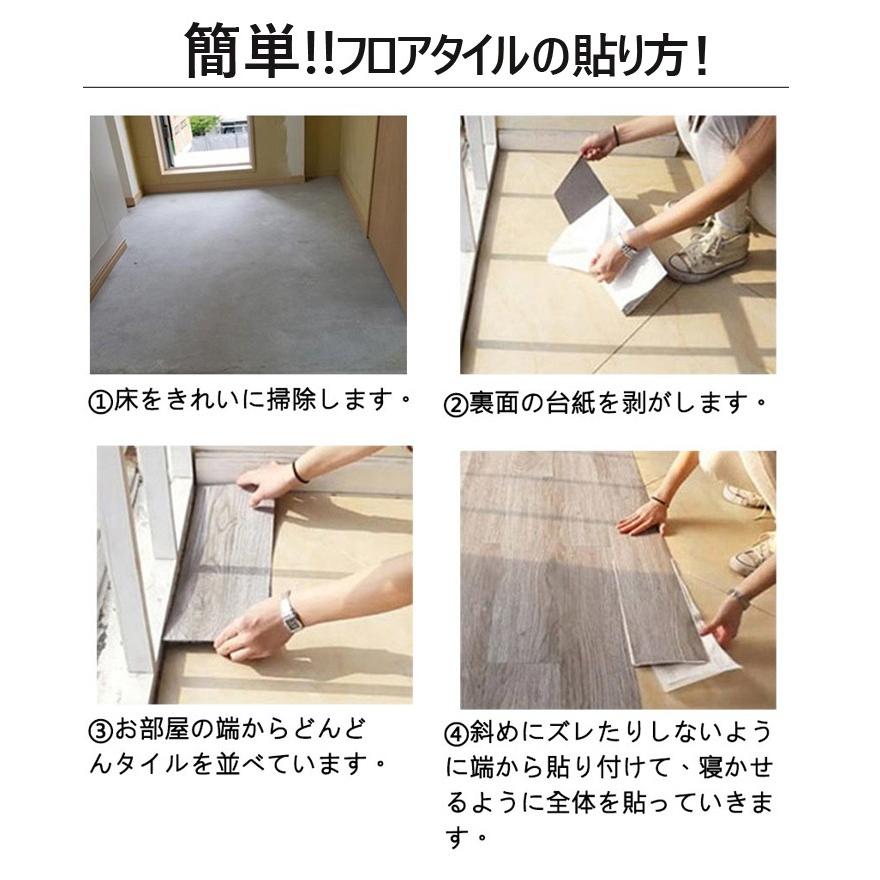 簡単!!フロアタイルの貼り方！

①床をきれいに掃除します。

②裏面の台紙を剥がします。

③お部屋の端からどんどんタイルを並べています。

④斜めにズレたりしないように端から貼り付けて、寝かせるように全体を貼っていきます。