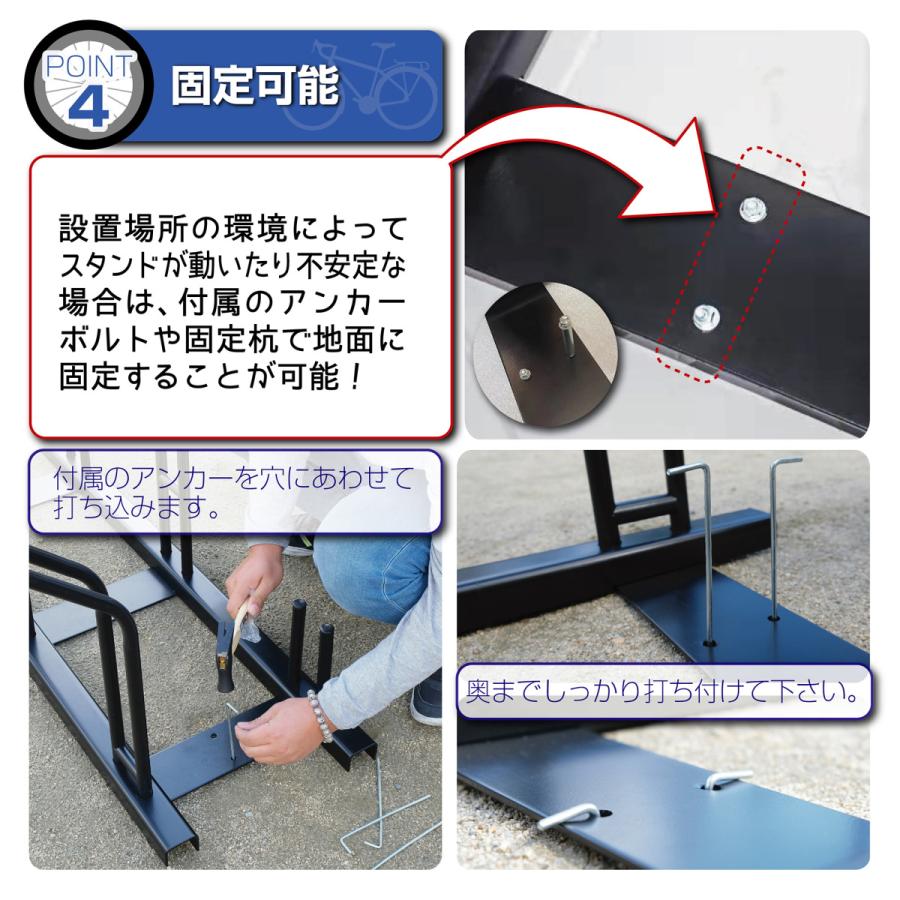 POINT 4

固定可能

設置場所の環境によってスタンドが動いたり不安定な場合は、付属のアンカーボルトや固定杭で地面に固定することが可能！

付属のアンカーを穴にあわせて打ち込みます。

奥までしっかり打ち付けて下さい。