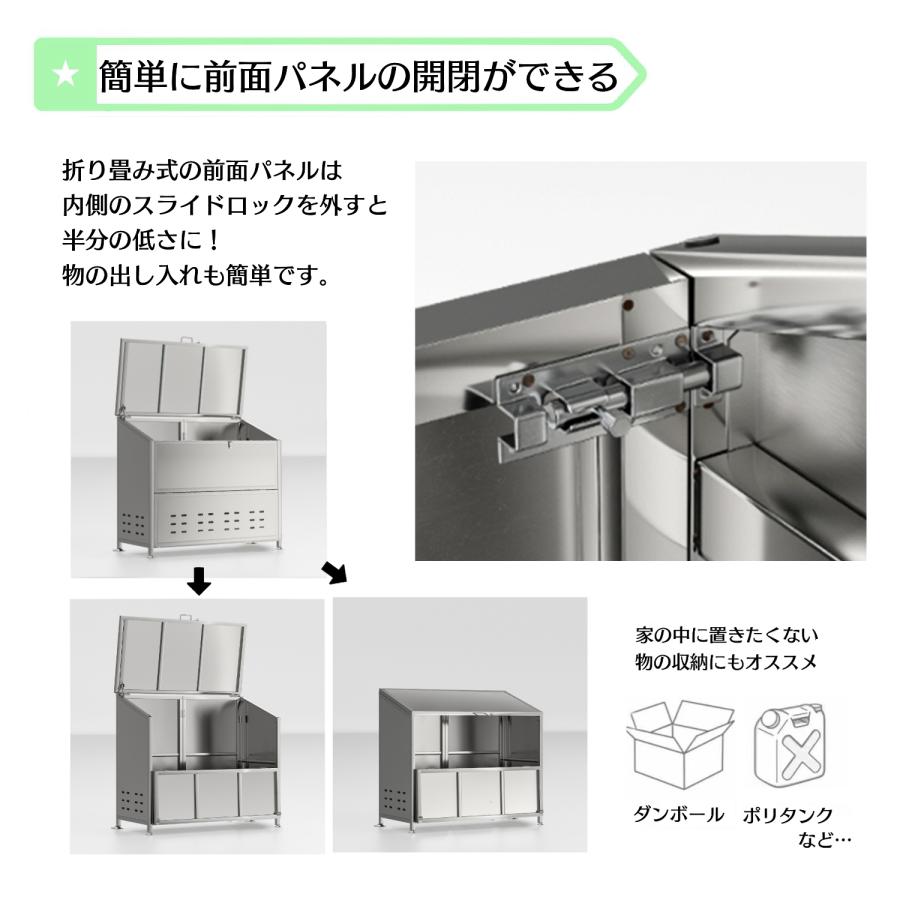 ★ 簡単に前面パネルの開閉ができる

折り畳み式の前面パネルは
内側のスライドロックを外すと
半分の低さに！
物の出し入れも簡単です。

家の中に置きたくない
物の収納にもオススメ

ダンボール　ポリタンク
など…