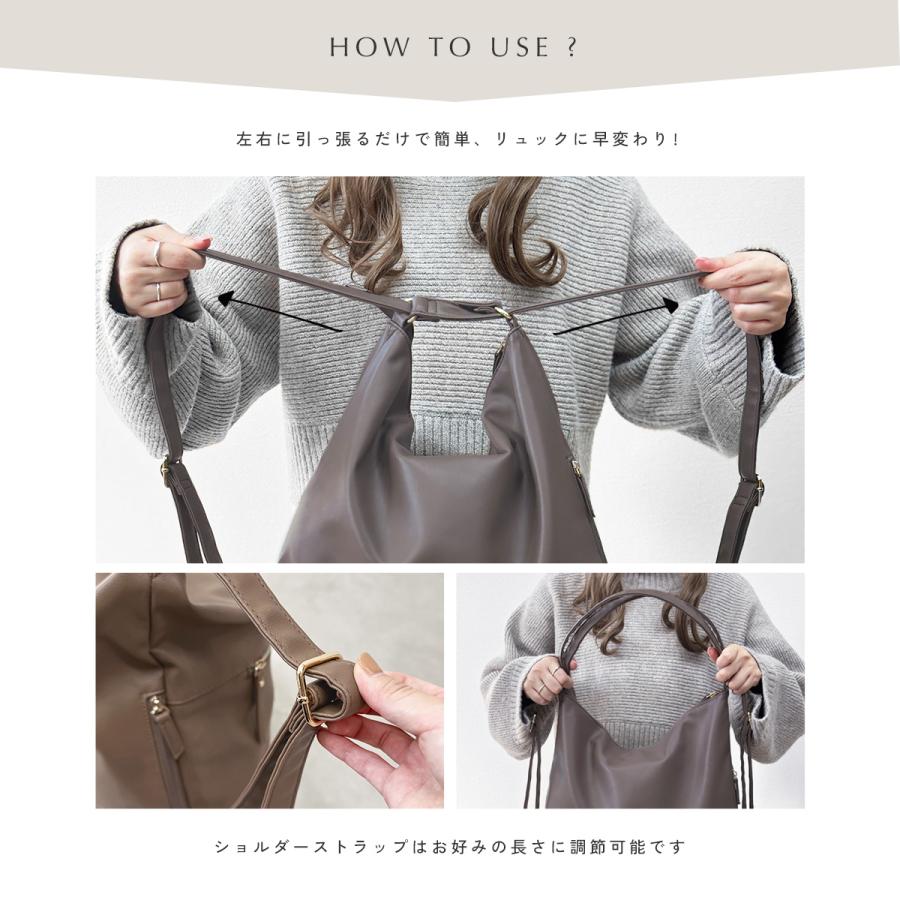 HOW TO USE ?

左右に引っ張るだけで簡単、リュックに早変わり!

ショルダーストラップはお好みの長さに調節可能です