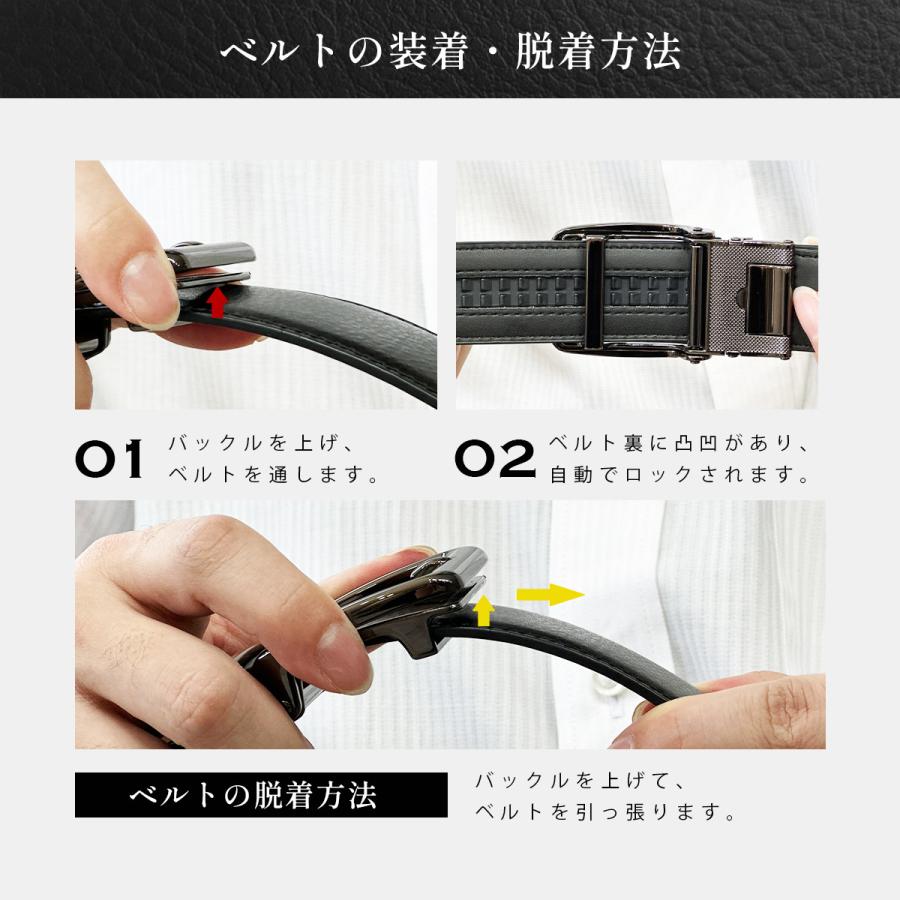 ベルトの装着・脱着方法

01 バックルを上げ、ベルトを通します。

02 ベルト裏に凸凹があり、自動でロックされます。

ベルトの脱着方法

バックルを上げて、ベルトを引っ張ります。