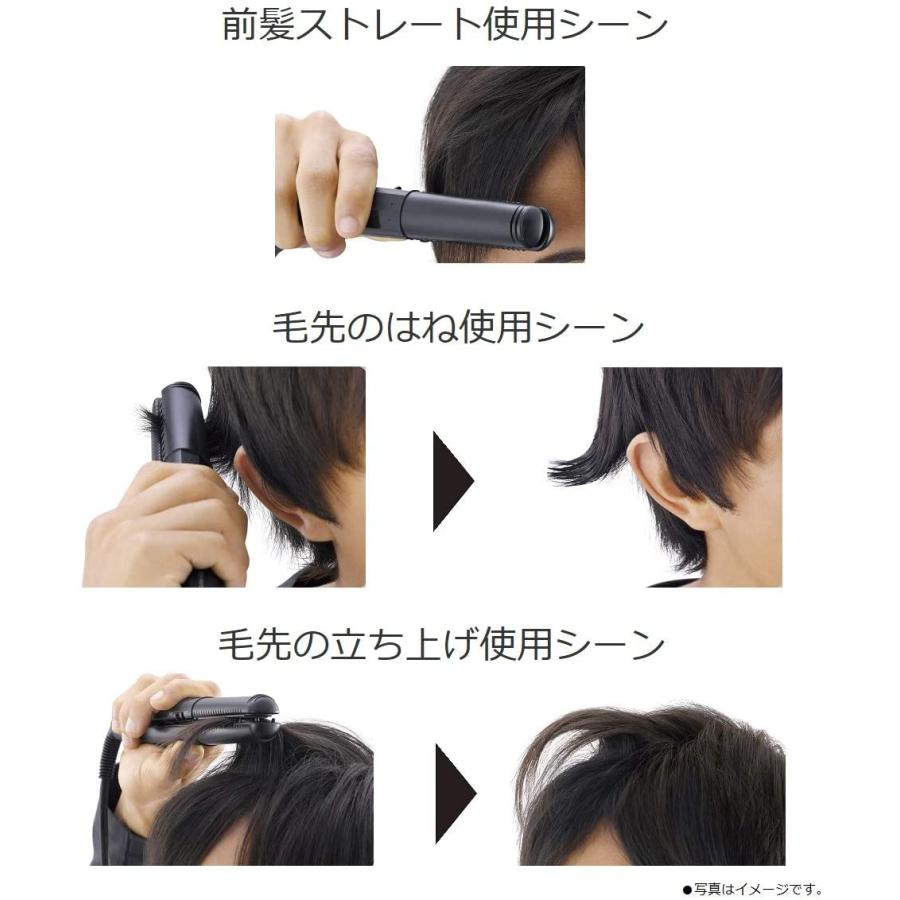 前髪ストレート使用シーン

毛先のはね使用シーン

毛先の立ち上げ使用シーン

●写真はイメージです。