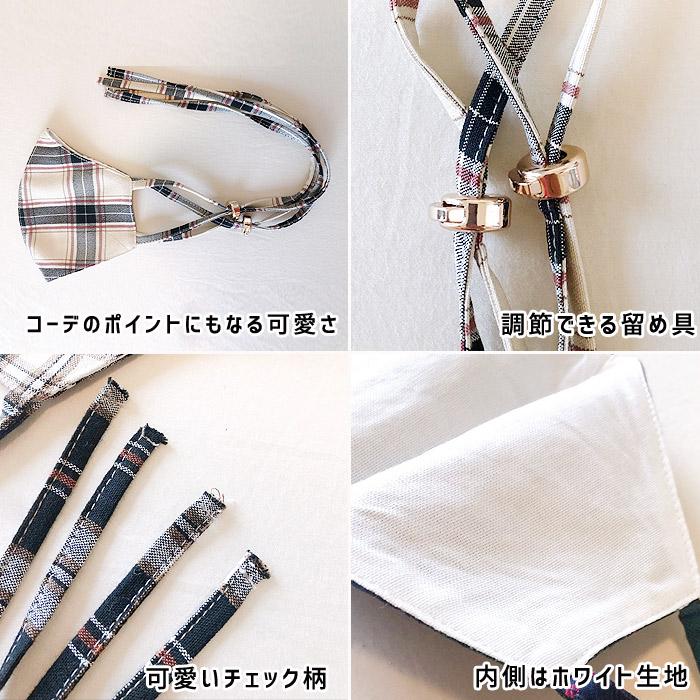 コーデのポイントにもなる可愛さ

調節できる留め具

可愛いチェック柄

内側はホワイト生地