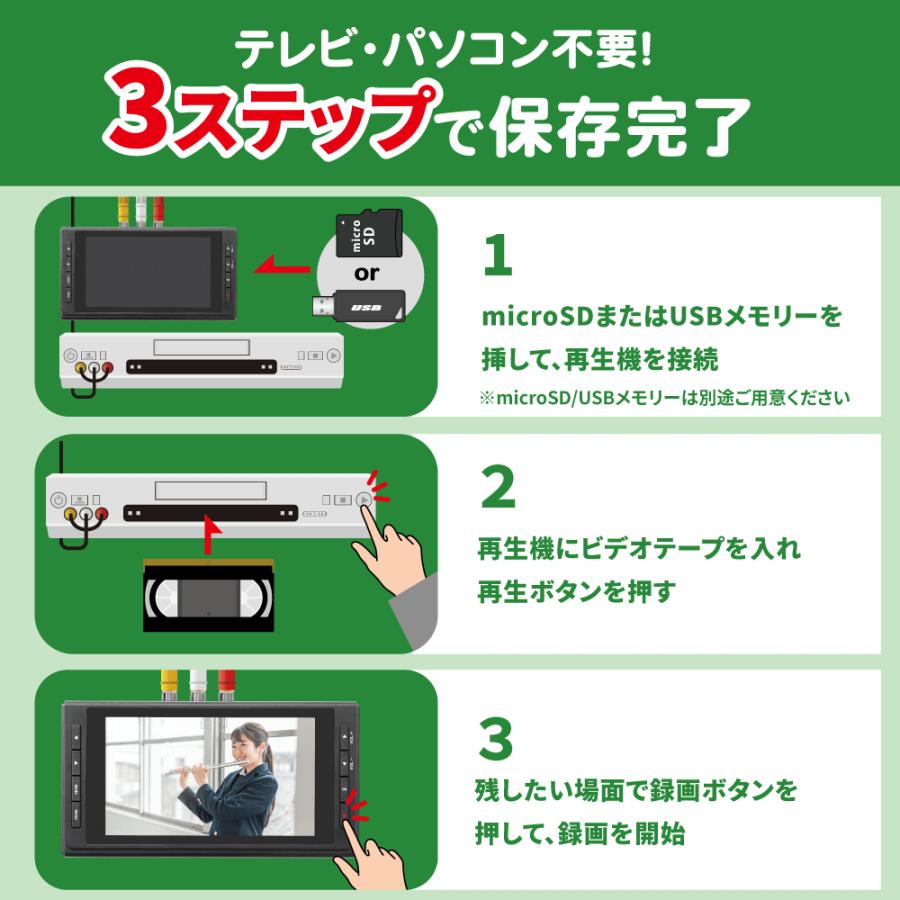 テレビ・パソコン不要!
3ステップで保存完了

micro SD
or
USB

1
microSDまたはUSBメモリーを挿して、再生機を接続
※microSD/USBメモリーは別途ご用意ください

2
再生機にビデオテープを入れ再生ボタンを押す

3
残したい場面で録画ボタンを押して、録画を開始