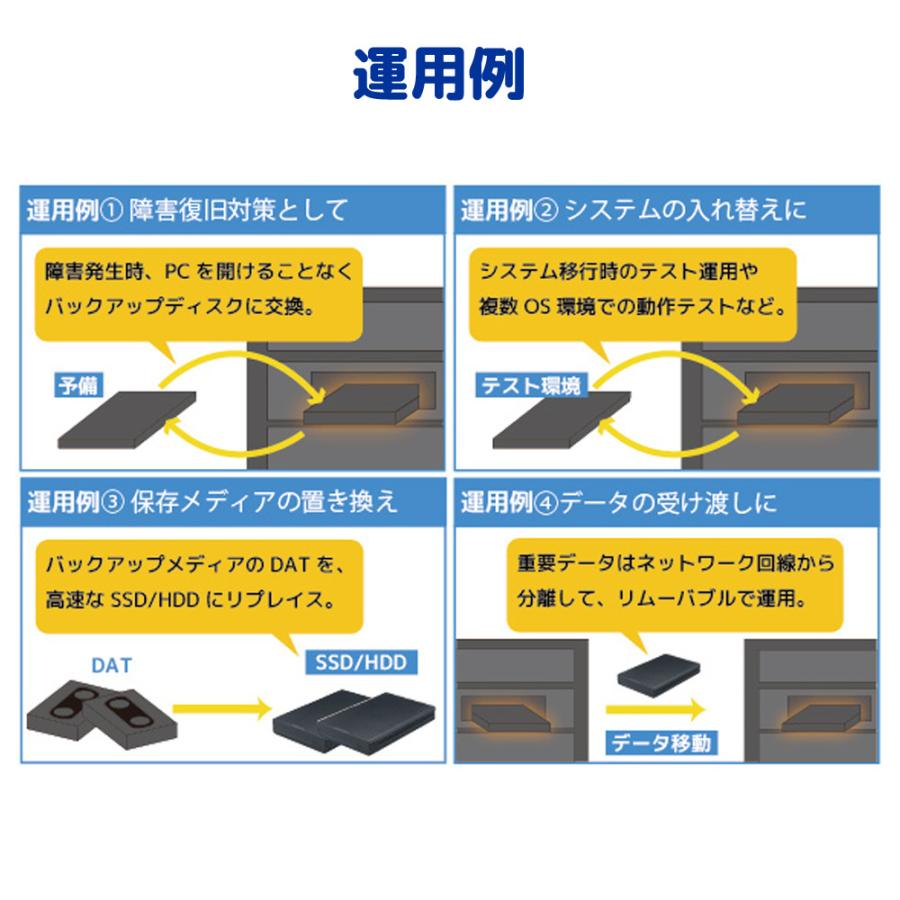 運用例

運用例① 障害復旧対策として

障害発生時、PC を開けることなくバックアップディスクに交換。

予備

運用例② システムの入れ替えに

システム移行時のテスト運用や複数 OS 環境での動作テストなど。

テスト環境

運用例③ 保存メディアの置き換え

バックアップメディアの DAT を、高速な SSD/HDD にリプレイス。

DAT

SSD/HDD

運用例④データの受け渡しに

重要データはネットワーク回線から分離して、リムーバブルで運用。

データ移動