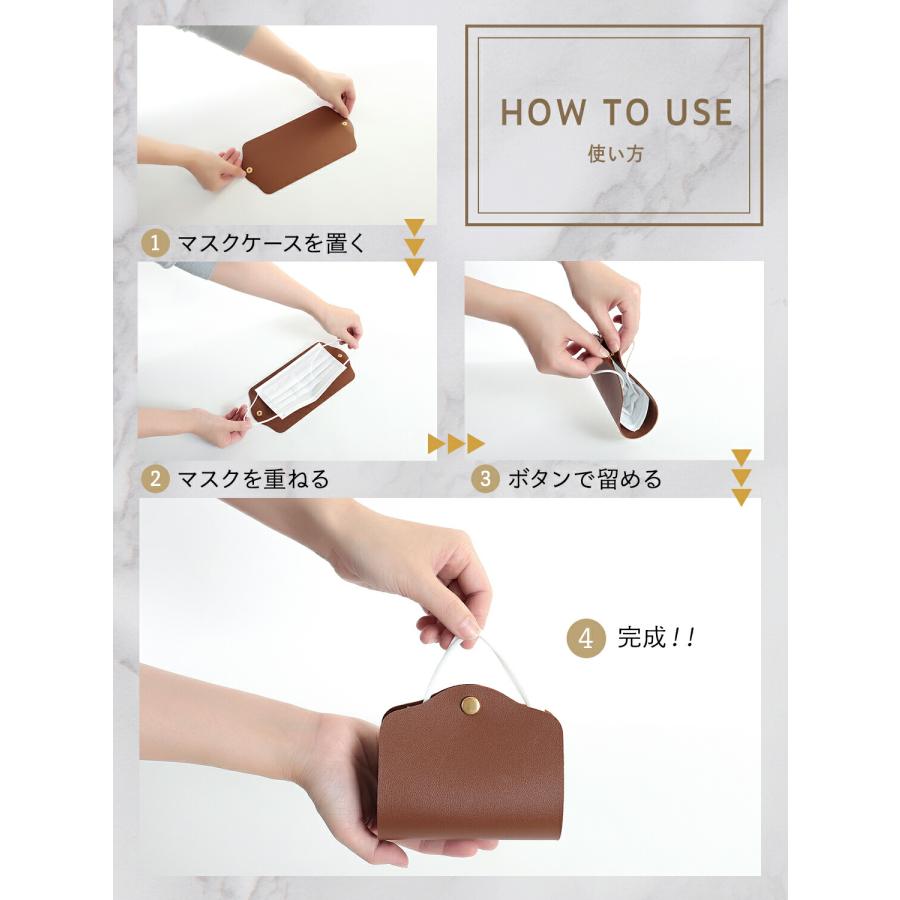 HOW TO USE
使い方

1 マスクケースを置く

2 マスクを重ねる

3 ボタンで留める

4 完成!!