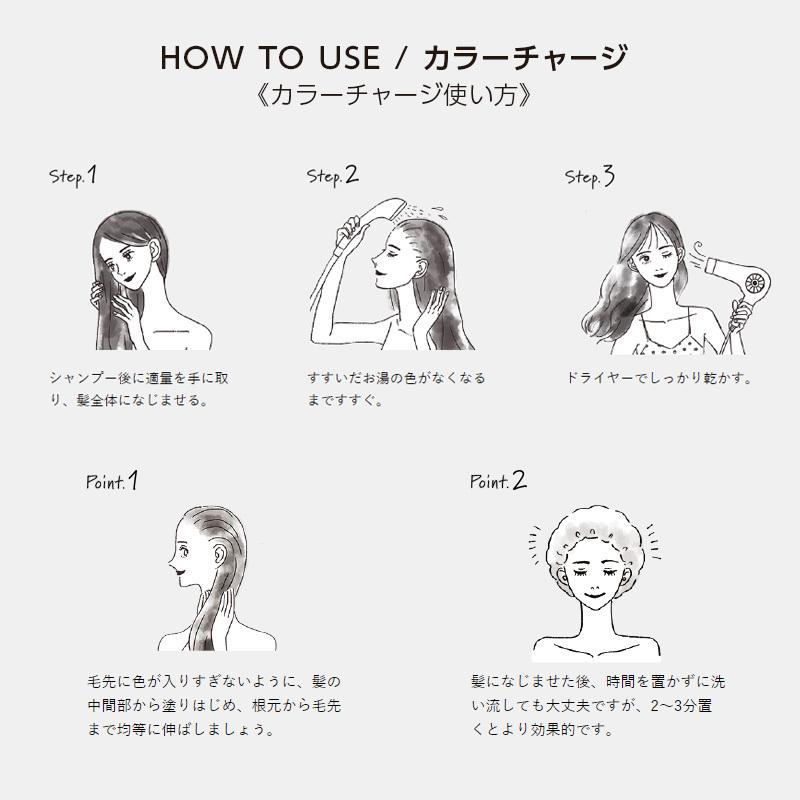 HOW TO USE / カラーチャージ
《カラーチャージ使い方》

Step.1

シャンプー後に適量を手に取り、髪全体になじませる。

Step.2

すすいだお湯の色がなくなるまですすぐ。

Step.3

ドライヤーでしっかり乾かす。

Point.1

毛先に色が入りすぎないように、髪の中間部から塗りはじめ、根元から毛先まで均等に伸ばしましょう。

Point.2

髪になじませた後、時間を置かずに洗い流しても大丈夫ですが、2〜3分置くとより効果的です。