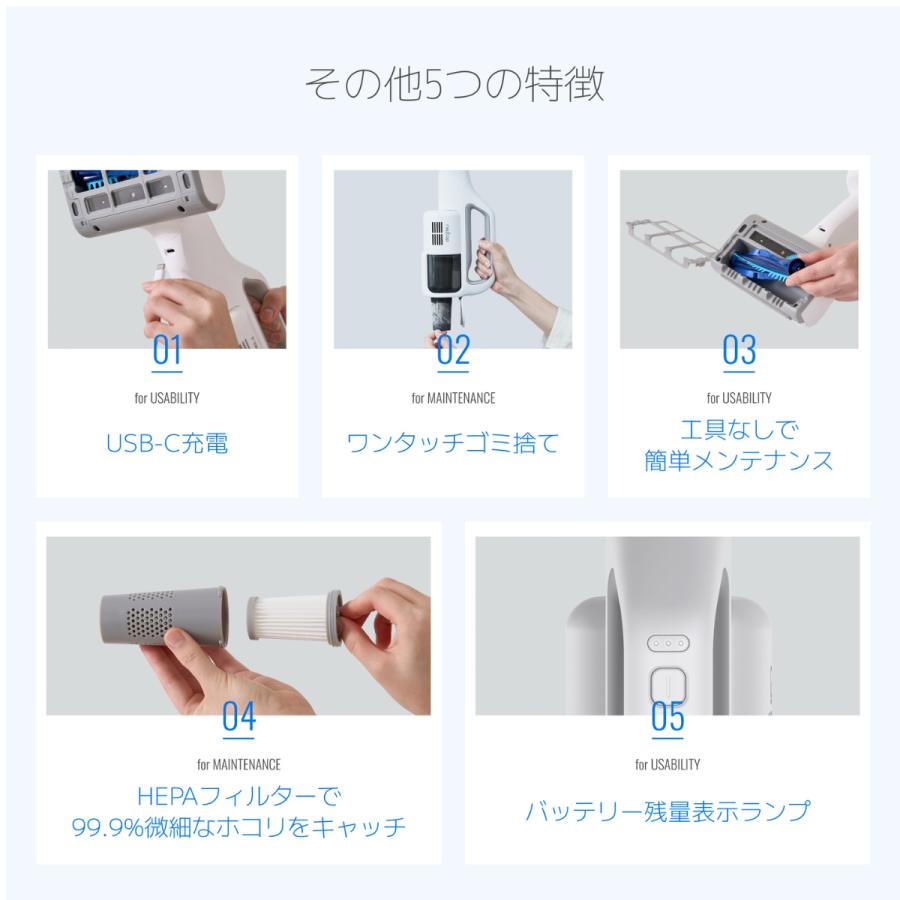 その他5つの特徴

01
for USABILITY
USB-C充電

02
for MAINTENANCE
ワンタッチゴミ捨て

03
for USABILITY
工具なしで
簡単メンテナンス

04
for MAINTENANCE
HEPAフィルターで
99.9%微細なホコリをキャッチ

05
for USABILITY
バッテリー残量表示ランプ