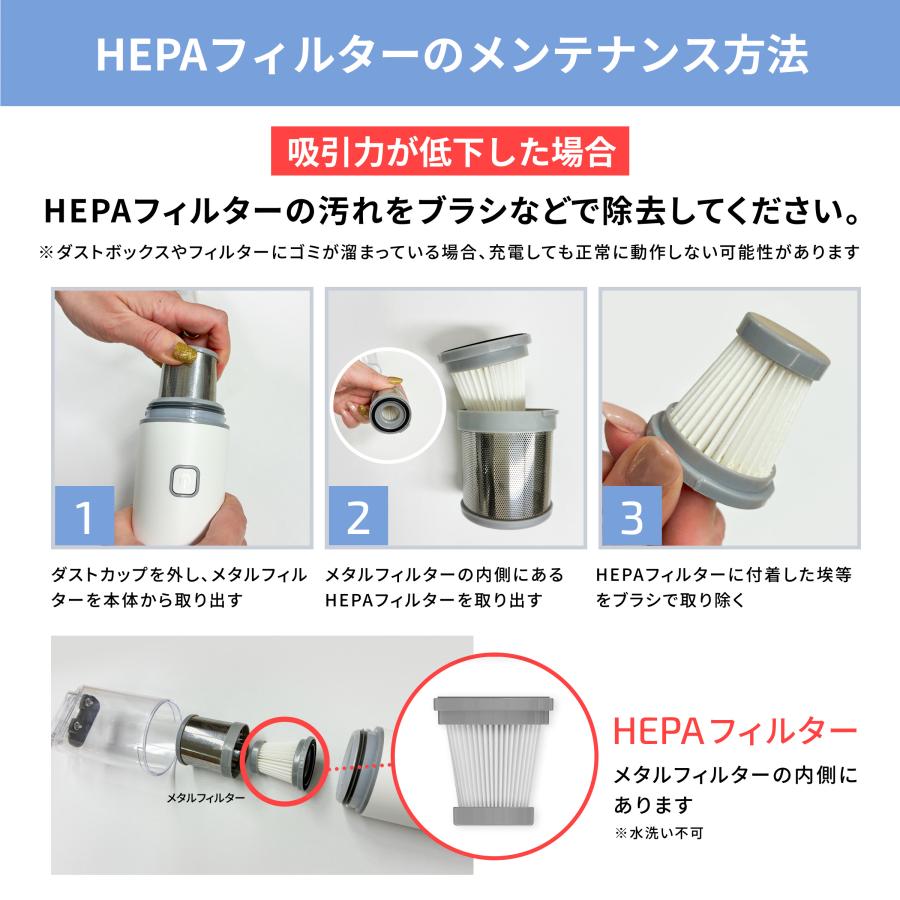 HEPAフィルターのメンテナンス方法

吸引力が低下した場合

HEPAフィルターの汚れをブラシなどで除去してください。

※ダストボックスやフィルターにゴミが溜まっている場合、充電しても正常に動作しない可能性があります

1

ダストカップを外し、メタルフィルターを本体から取り出す

2

メタルフィルターの内側にあるHEPAフィルターを取り出す

3

HEPAフィルターに付着した埃等をブラシで取り除く

メタルフィルター

HEPAフィルター

メタルフィルターの内側にあります

※水洗い不可