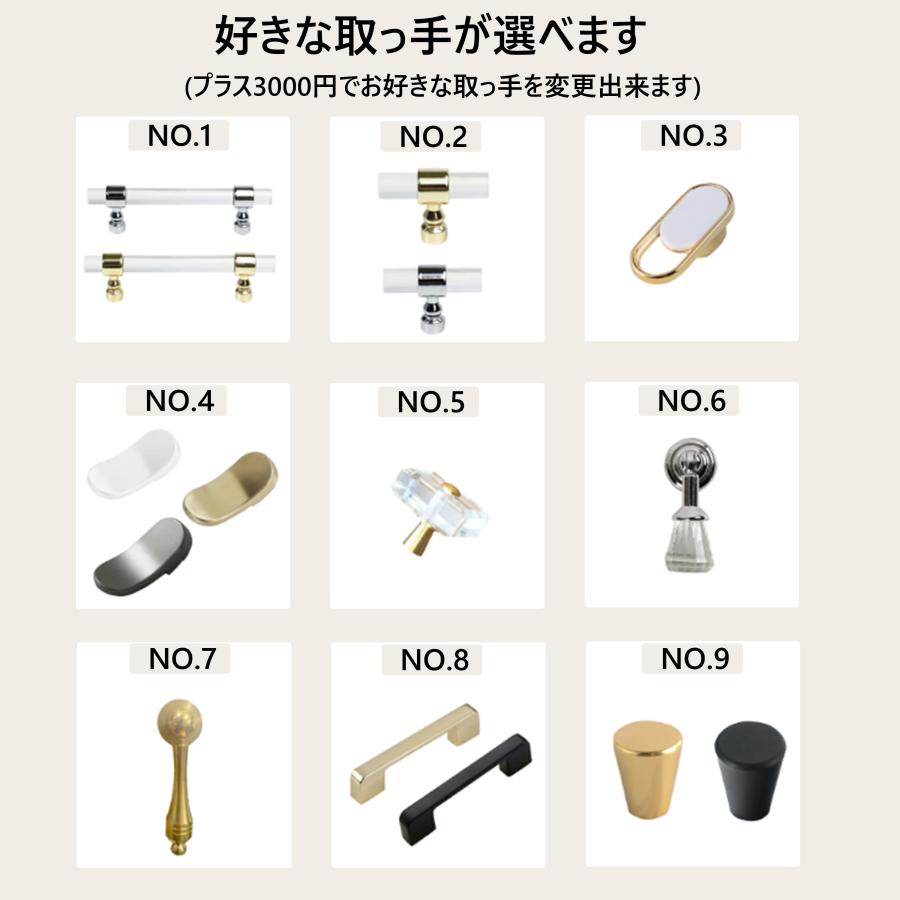 好きな取っ手が選べます
(プラス3000円でお好きな取っ手を変更出来ます)

NO.1

NO.2

NO.3

NO.4

NO.5

NO.6

NO.7

NO.8

NO.9