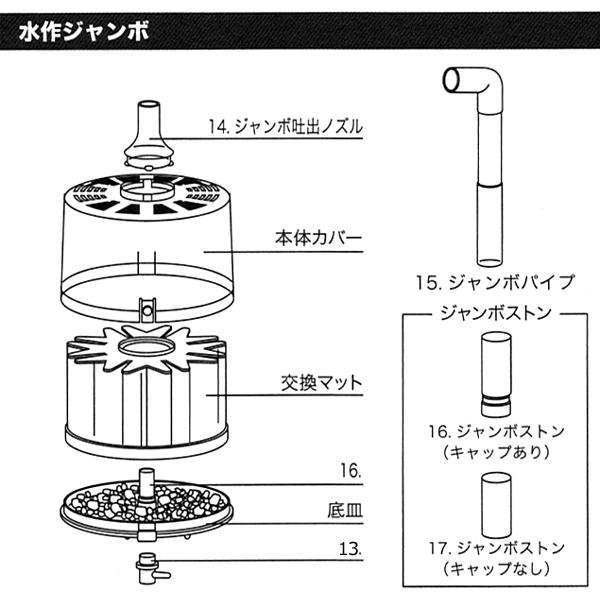 水作ジャンボ

14. ジャンボ吐出ノズル

本体カバー

交換マット

16.

底皿

13.

15. ジャンボパイプ

ジャンボストン

16. ジャンボストン
（キャップあり）

17. ジャンボストン
（キャップなし）