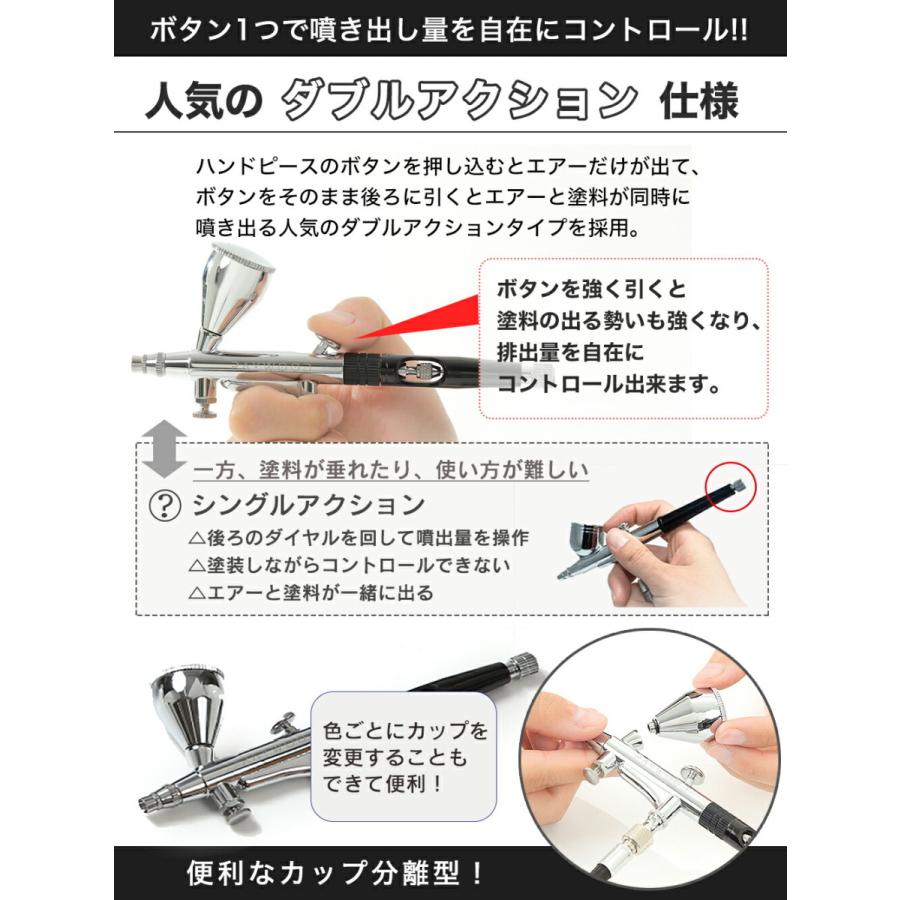 ボタン1つで噴き出し量を自在にコントロール!!

人気の ダブルアクション 仕様

ハンドピースのボタンを押し込むとエアーだけが出て、ボタンをそのまま後ろに引くとエアーと塗料が同時に噴き出る人気のダブルアクションタイプを採用。

ボタンを強く引くと塗料の出る勢いも強くなり、排出量を自在にコントロール出来ます。

一方、塗料が垂れたり、使い方が難しい

? シングルアクション
△後ろのダイヤルを回して噴出量を操作
△塗装しながらコントロールできない
△エアーと塗料が一緒に出る

色ごとにカップを変更することもできて便利！

便利なカップ分離型！