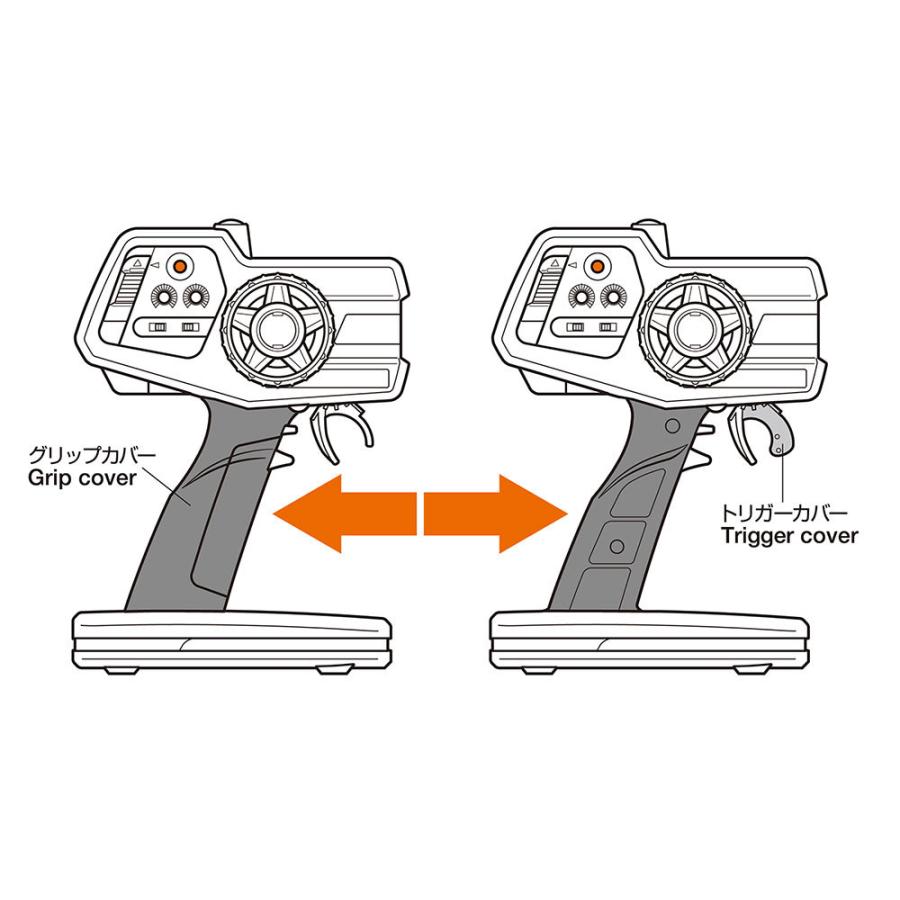 グリップカバー
Grip cover

トリガーカバー
Trigger cover