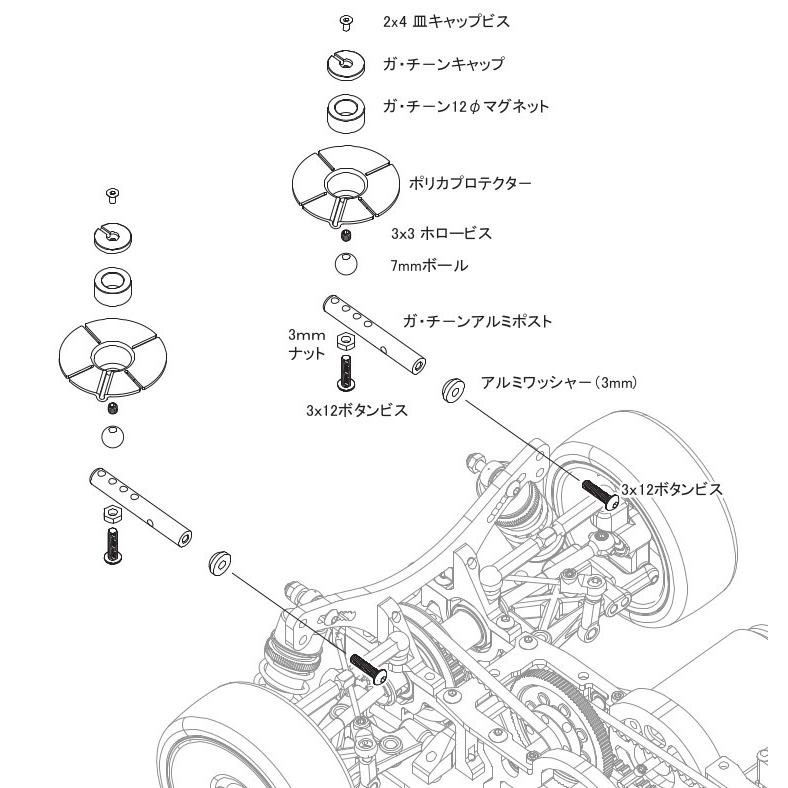 2x4 皿キャップビス

ガ・チーンキャップ

ガ・チーン12φマグネット

ポリカプロテクター

3x3 ホロービス

7mmボール

ガ・チーンアルミポスト

3mm
ナット

3x12ボタンビス

アルミワッシャー（3mm）

3x12ボタンビス