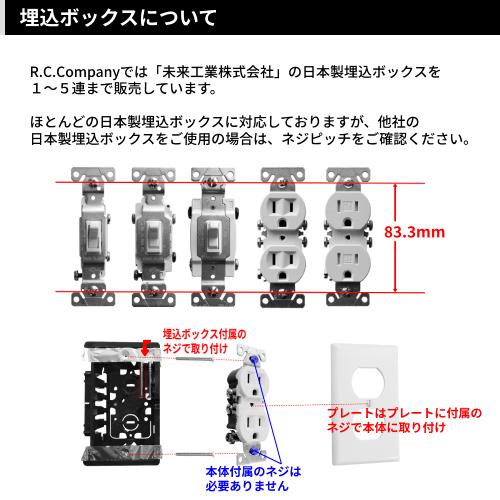 埋込ボックスについて

R.C.Companyでは「未来工業株式会社」の日本製埋込ボックスを１～５連まで販売しています。

ほとんどの日本製埋込ボックスに対応しておりますが、他社の日本製埋込ボックスをご使用の場合は、ネジピッチをご確認ください。

83.3mm

埋込ボックス付属のネジで取り付け

プレートはプレートに付属のネジで本体に取り付け

本体付属のネジは必要ありません