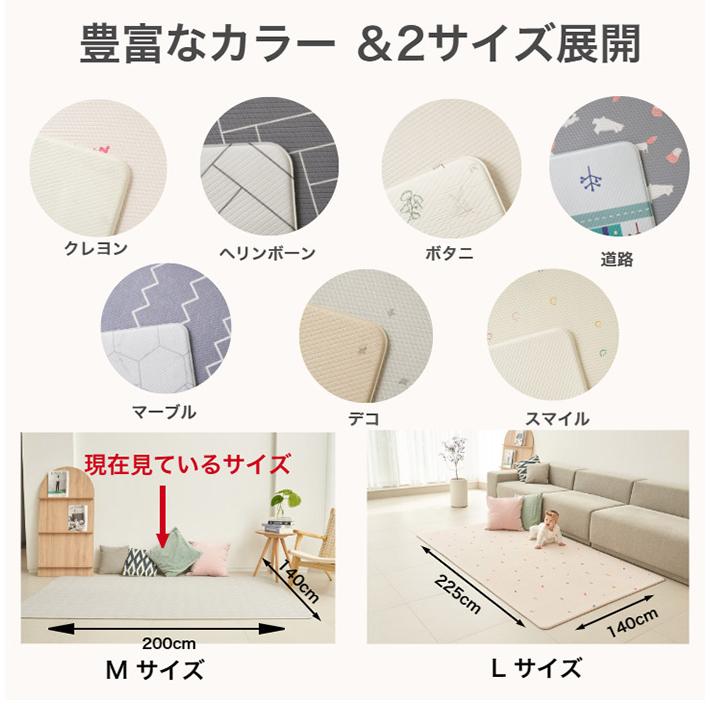 豊富なカラー ＆2サイズ展開

クレヨン

ヘリンボーン

ボタニ

道路

マーブル

デコ

スマイル

現在見ているサイズ

140cm

200cm

M サイズ

225cm

140cm

L サイズ