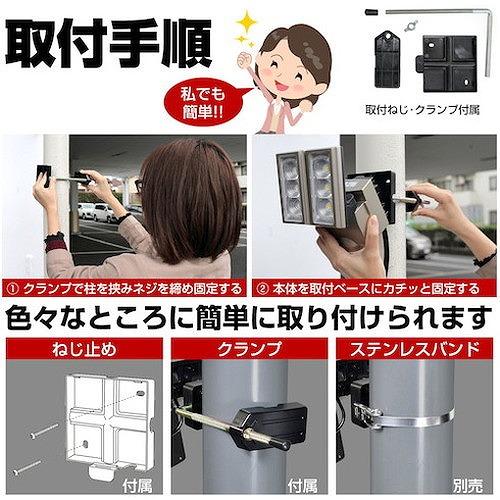 取付手順

私でも簡単!!

取付ねじ・クランプ付属

① クランプで柱を挟みネジを締め固定する

② 本体を取付ベースにカチッと固定する

色々なところに簡単に取り付けられます

ねじ止め

付属

クランプ

付属

ステンレスバンド

別売