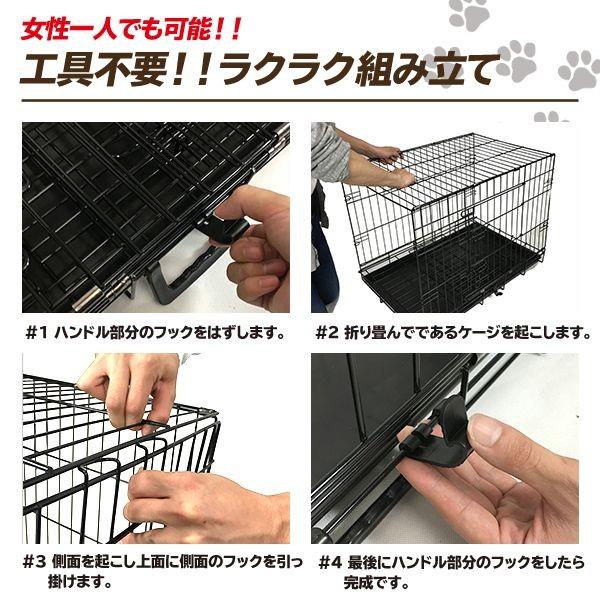 女性一人でも可能！！

工具不要！！ラクラク組み立て

#1 ハンドル部分のフックをはずします。

#2 折り畳んでであるケージを起こします。

#3 側面を起こし上面に側面のフックを引っ掛けます。

#4 最後にハンドル部分のフックをしたら完成です。