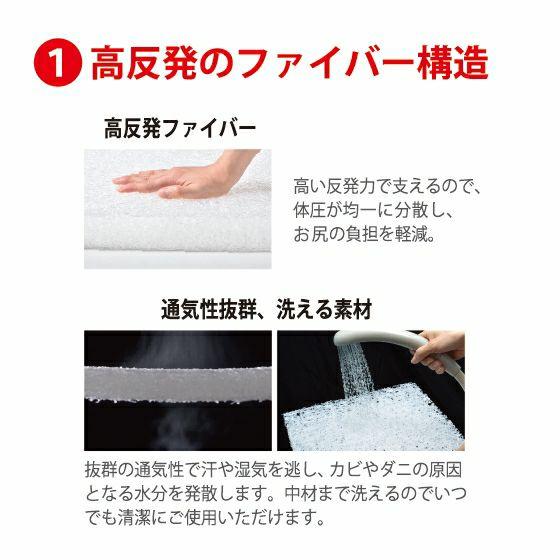 1 高反発のファイバー構造

高反発ファイバー

高い反発力で支えるので、体圧が均一に分散し、お尻の負担を軽減。

通気性抜群、洗える素材

抜群の通気性で汗や湿気を逃し、カビやダニの原因となる水分を発散します。中材まで洗えるのでいつでも清潔にご使用いただけます。