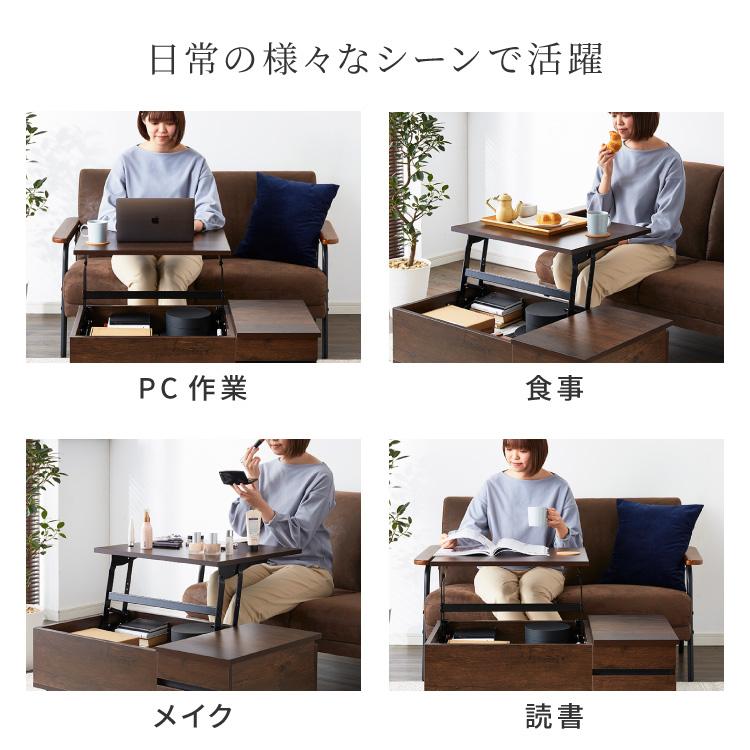 日常の様々なシーンで活躍

PC 作業

食事

メイク

読書