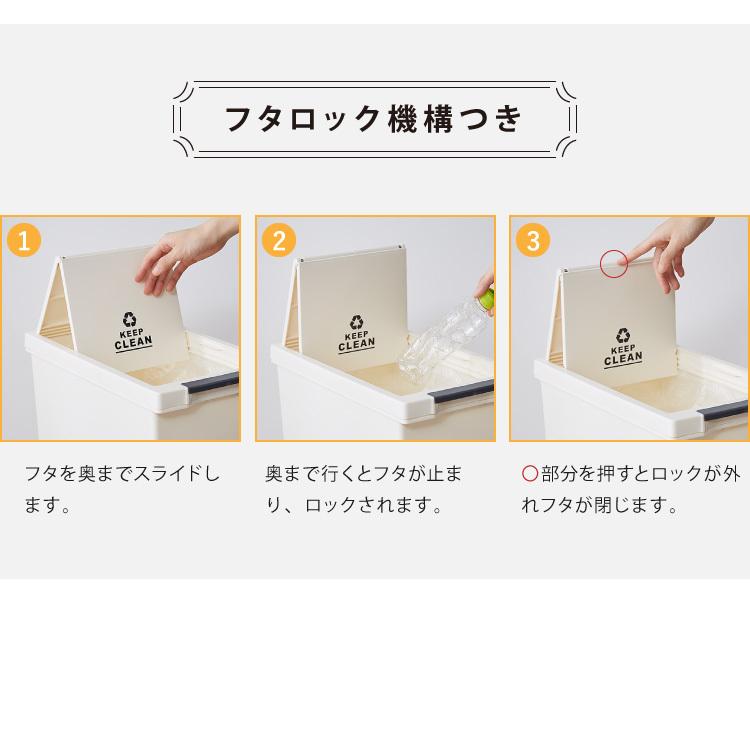 フタロック機構つき

1

KEEP CLEAN

フタを奥までスライドします。

2

KEEP CLEAN

奥まで行くとフタが止まり、ロックされます。

3

KEEP CLEAN

○部分を押すとロックが外れフタが閉じます。