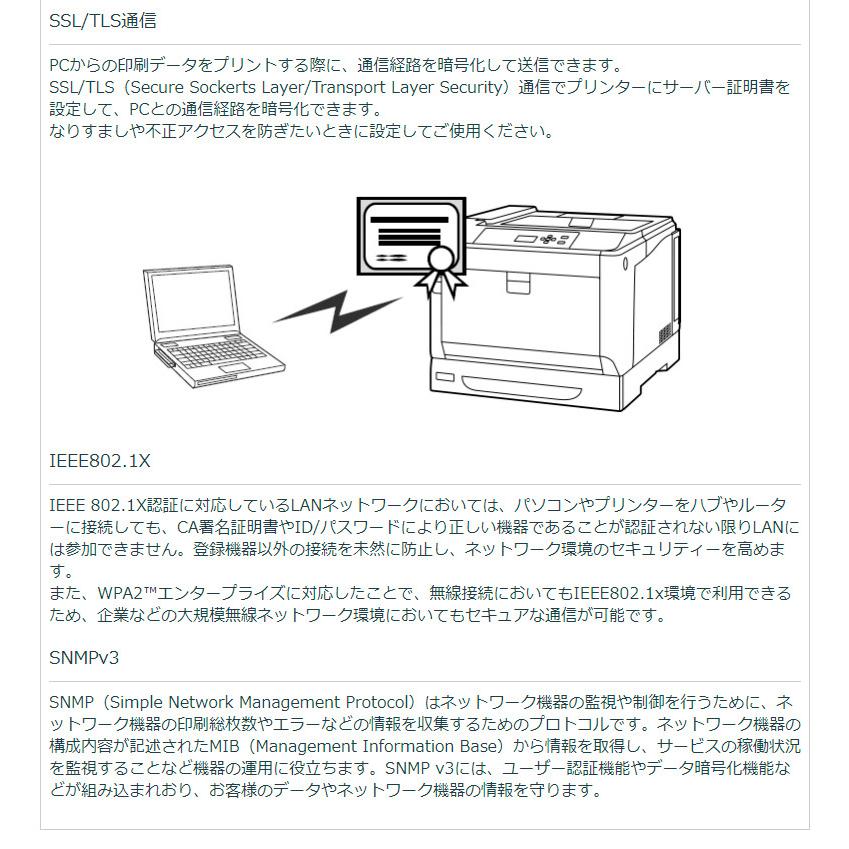 SSL/TLS通信

PCからの印刷データをプリントする際に、通信経路を暗号化して送信できます。
SSL/TLS（Secure Sockerts Layer/Transport Layer Security）通信でプリンターにサーバー証明書を設定して、PCとの通信経路を暗号化できます。
なりすましや不正アクセスを防ぎたいときに設定してご使用ください。

IEEE802.1X

IEEE 802.1X認証に対応しているLANネットワークにおいては、パソコンやプリンターをハブやルーターに接続しても、CA署名証明書やID/パスワードにより正しい機器であることが認証されない限りLANには参加できません。登録機器以外の接続を未然に防止し、ネットワーク環境のセキュリティーを高めます。
また、WPA2™エンタープライズに対応したことで、無線接続においてもIEEE802.1x環境で利用できるため、企業などの大規模無線ネットワーク環境においてもセキュアな通信が可能です。

SNMPv3

SNMP（Simple Network Management Protocol）はネットワーク機器の監視や制御を行うために、ネットワーク機器の印刷総枚数やエラーなどの情報を収集するためのプロトコルです。ネットワーク機器の構成内容が記述されたMIB（Management Information Base）から情報を取得し、サービスの稼働状況を監視することなど機器の運用に役立ちます。SNMP v3には、ユーザー認証機能やデータ暗号化機能などが組み込まれおり、お客様のデータやネットワーク機器の情報を守ります。