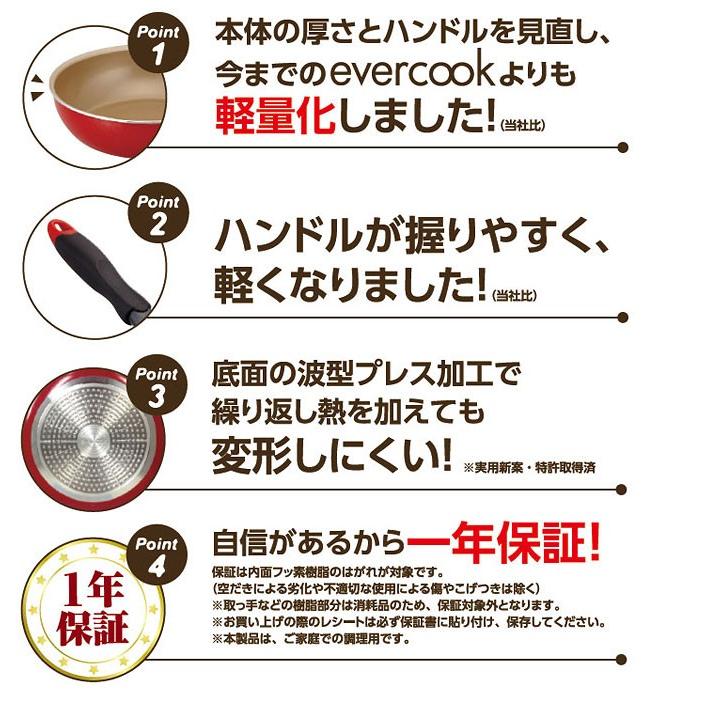 Point 1

本体の厚さとハンドルを見直し、今までのevercookよりも軽量化しました!(当社比)

Point 2

ハンドルが握りやすく、軽くなりました!(当社比)

Point 3

底面の波型プレス加工で繰り返し熱を加えても変形しにくい! ※実用新案・特許取得済

Point 4

1年保証

自信があるから一年保証!

保証は内面フッ素樹脂のはがれが対象です。
(空だきによる劣化や不適切な使用による傷やこげつきは除く)
※取っ手などの樹脂部分は消耗品のため、保証対象外となります。
※お買い上げの際のレシートは必ず保証書に貼り付け、保存してください。
※本製品は、ご家庭での調理用です。