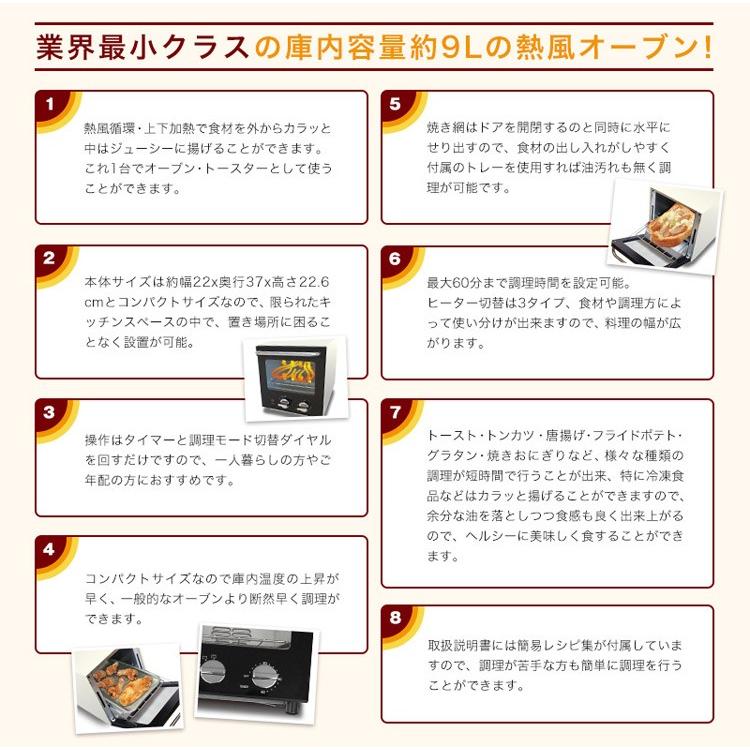 業界最小クラスの庫内容量約9Lの熱風オーブン!

1
熱風循環・上下加熱で食材を外からカラッと中はジューシーに揚げることができます。これ1台でオーブン・トースターとして使うことができます。

2
本体サイズは約幅22x奥行37x高さ22.6cmとコンパクトサイズなので、限られたキッチンスペースの中で、置き場所に困ることなく設置が可能。

3
操作はタイマーと調理モード切替ダイヤルを回すだけですので、一人暮らしの方やご年配の方におすすめです。

4
コンパクトサイズなので庫内温度の上昇が早く、一般的なオーブンより断然早く調理ができます。

5
焼き網はドアを開閉するのと同時に水平にせり出すので、食材の出し入れがしやすく付属のトレーを使用すれば油汚れも無く調理が可能です。

6
最大60分まで調理時間を設定可能。ヒーター切替は3タイプ、食材や調理方によって使い分けが出来ますので、料理の幅が広がります。

7
トースト・トンカツ・唐揚げ・フライドポテト・グラタン・焼きおにぎりなど、様々な種類の調理が短時間で行うことが出来、特に冷凍食品などはカラッと揚げることができますので、余分な油を落としつつ食感も良く出来上がるので、ヘルシーに美味しく食することができます。

8
取扱説明書には簡易レシピ集が付属していますので、調理が苦手な方も簡単に調理を行うことができます。