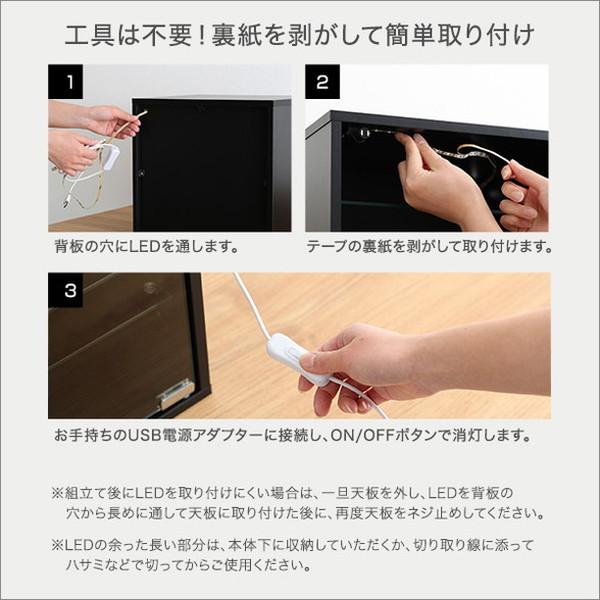 工具は不要！裏紙を剥がして簡単取り付け

1

背板の穴にLEDを通します。

2

テープの裏紙を剥がして取り付けます。

3

お手持ちのUSB電源アダプターに接続し、ON/OFFボタンで消灯します。

※組立て後にLEDを取り付けにくい場合は、一旦天板を外し、LEDを背板の穴から長めに通して天板に取り付けた後に、再度天板をネジ止めしてください。

※LEDの余った長い部分は、本体下に収納していただくか、切り取り線に添ってハサミなどで切ってからご使用ください。