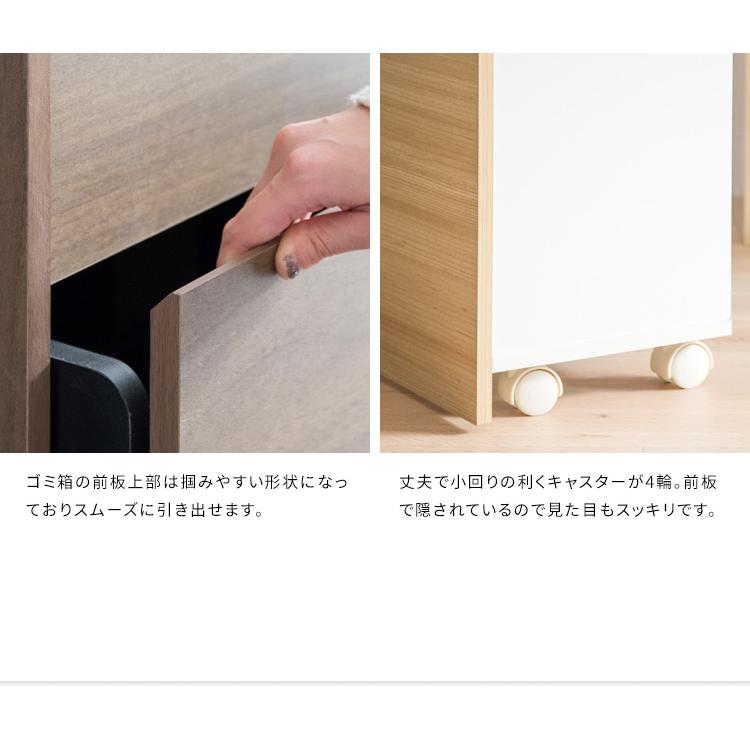 ゴミ箱の前板上部は掴みやすい形状になっておりスムーズに引き出せます。

丈夫で小回りの利くキャスターが4輪。前板で隠されているので見た目もスッキリです。