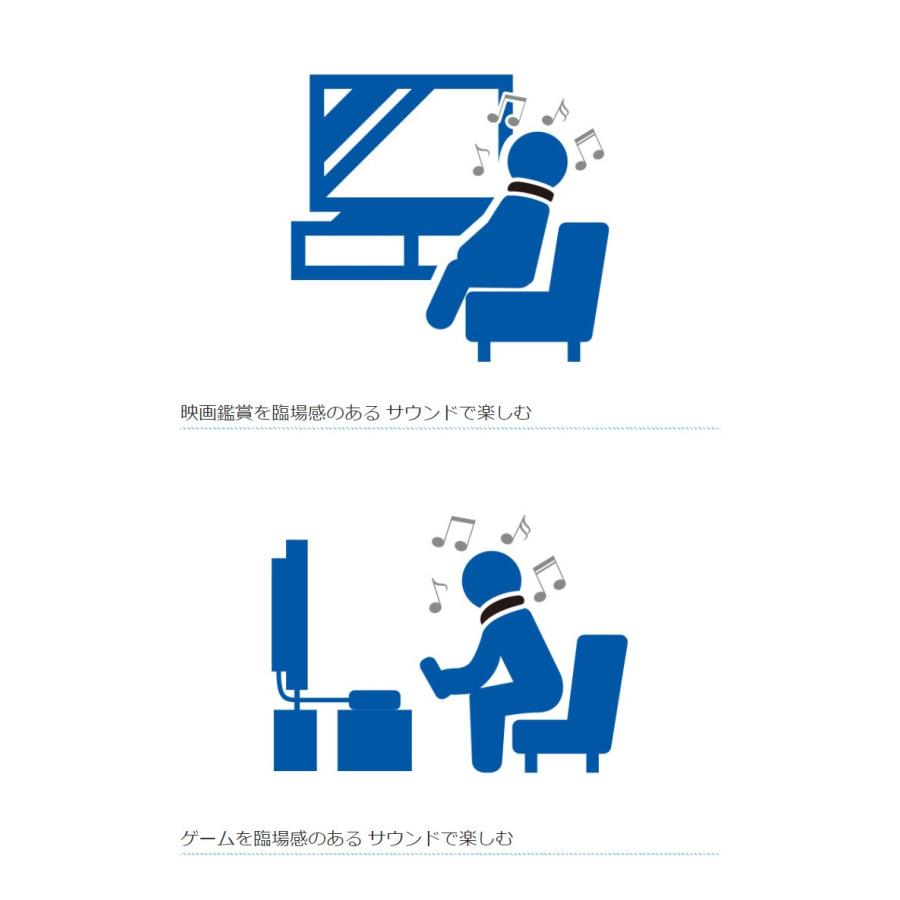 映画鑑賞を臨場感のある サウンドで楽しむ

ゲームを臨場感のある サウンドで楽しむ