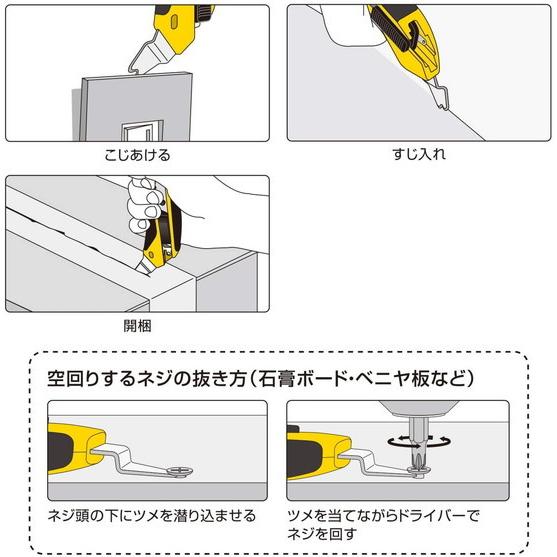 こじあける

すじ入れ

開梱

空回りするネジの抜き方（石膏ボード・ベニヤ板など）

ネジ頭の下にツメを潜り込ませる

ツメを当てながらドライバーでネジを回す