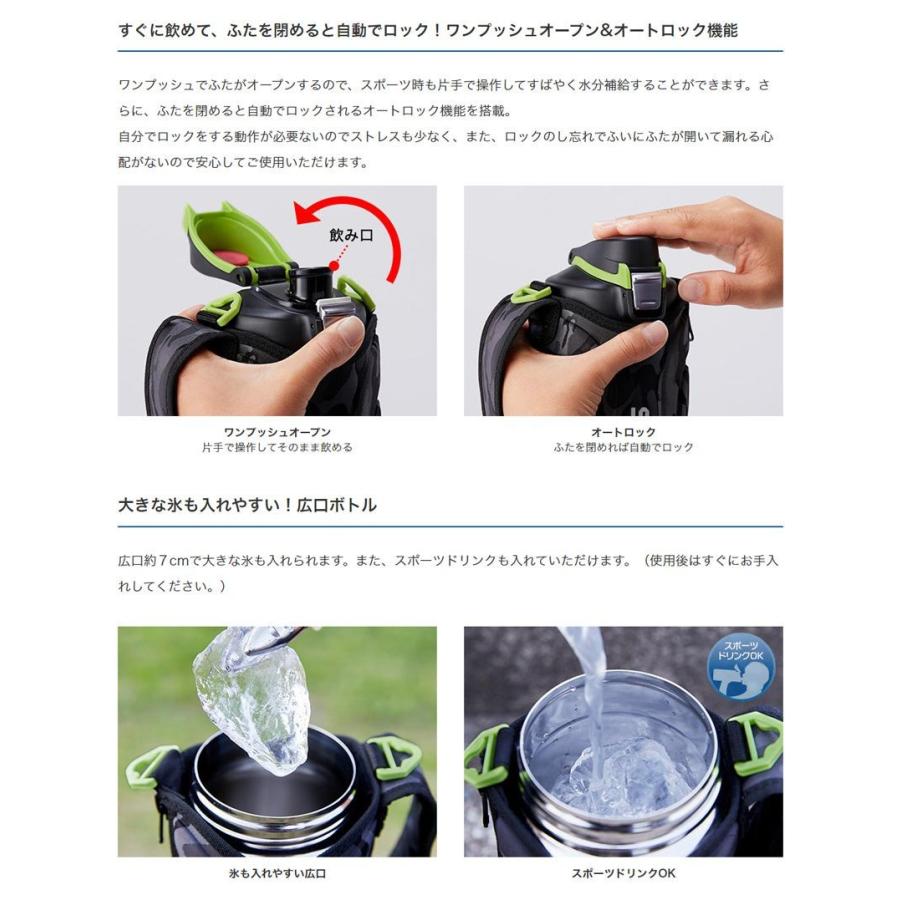 すぐに飲めて、ふたを閉めると自動でロック！ワンプッシュオープン&オートロック機能

ワンプッシュでふたがオープンするので、スポーツ時も片手で操作してすばやく水分補給することができます。さらに、ふたを閉めると自動でロックされるオートロック機能を搭載。
自分でロックをする動作が必要ないのでストレスも少なく、また、ロックのし忘れでふいにふたが開いて漏れる心配がないので安心してご使用いただけます。

飲み口

ワンプッシュオープン
片手で操作してそのまま飲める

オートロック
ふたを閉めれば自動でロック

大きな氷も入れやすい！広口ボトル

広口約７cmで大きな氷も入れられます。また、スポーツドリンクも入れていただけます。（使用後はすぐにお手入れしてください。）

スポーツドリンクOK

氷も入れやすい広口

スポーツドリンクOK