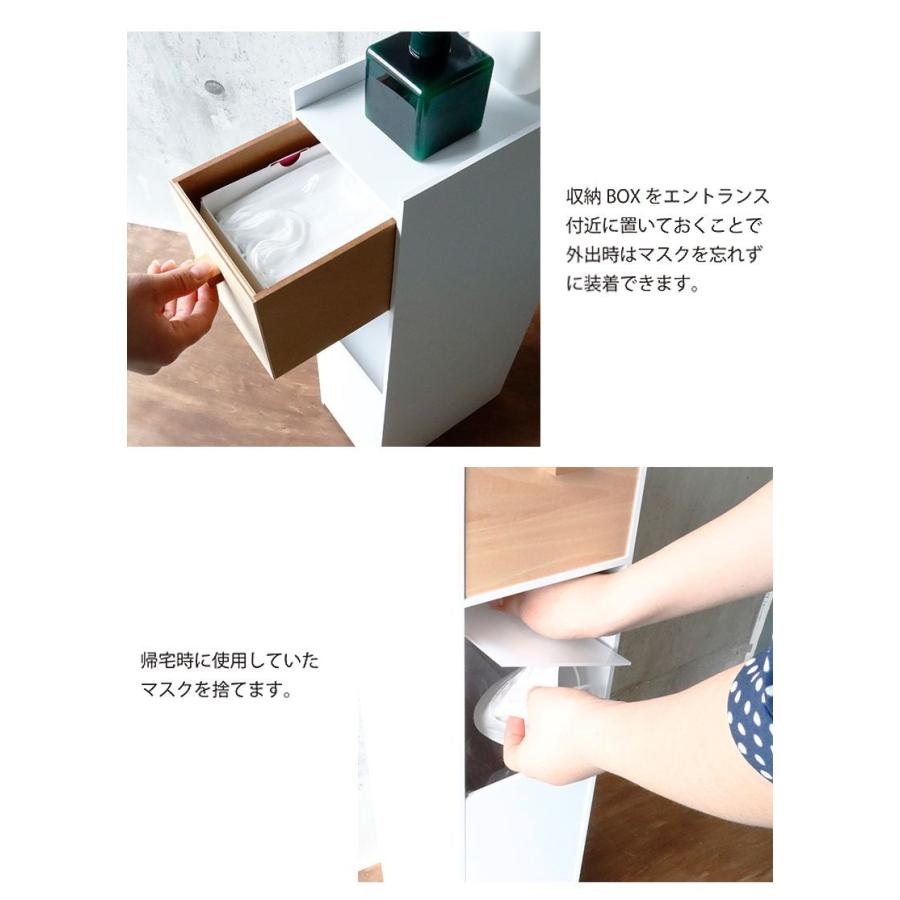 収納 BOX をエントランス付近に置いておくことで外出時はマスクを忘れずに装着できます。

帰宅時に使用していたマスクを捨てます。