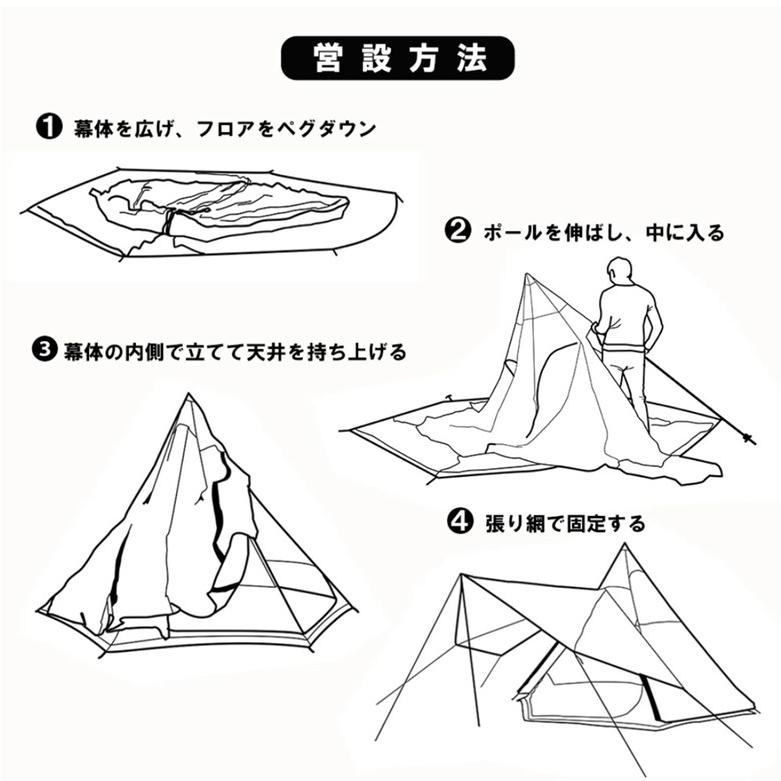 営設方法

❶ 幕体を広げ、フロアをペグダウン

❷ ポールを伸ばし、中に入る

❸ 幕体の内側で立てて天井を持ち上げる

❹ 張り綱で固定する