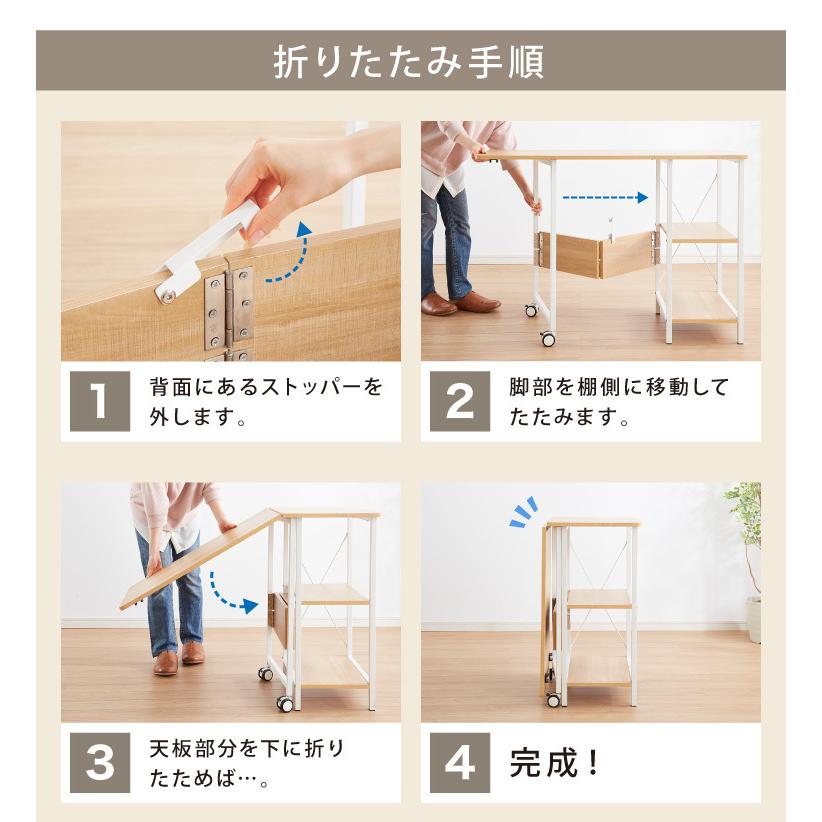 折りたたみ手順

1 背面にあるストッパーを外します。

2 脚部を棚側に移動してたたみます。

3 天板部分を下に折りたためば…。

4 完成！