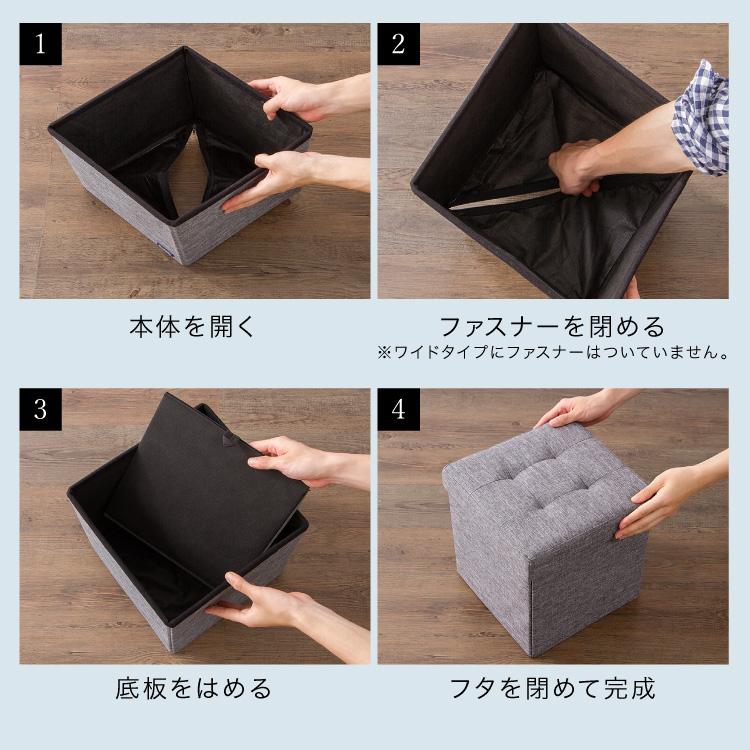 1

本体を開く

2

ファスナーを閉める
※ワイドタイプにファスナーはついていません。

3

底板をはめる

4

フタを閉めて完成