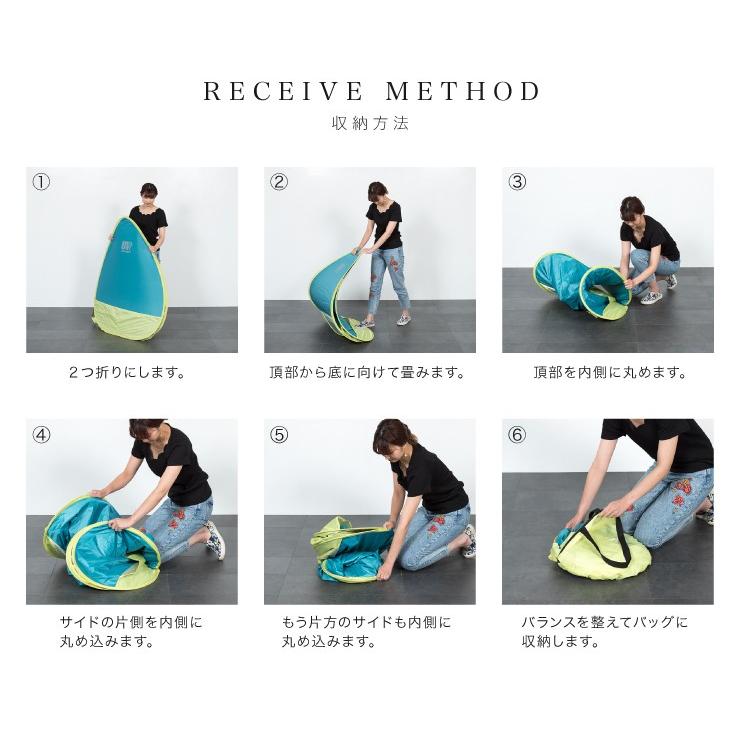 RECEIVE METHOD
収納方法

①
2つ折りにします。

②
頂部から底に向けて畳みます。

③
頂部を内側に丸めます。

④
サイドの片側を内側に丸め込みます。

⑤
もう片方のサイドも内側に丸め込みます。

⑥
バランスを整えてバッグに収納します。