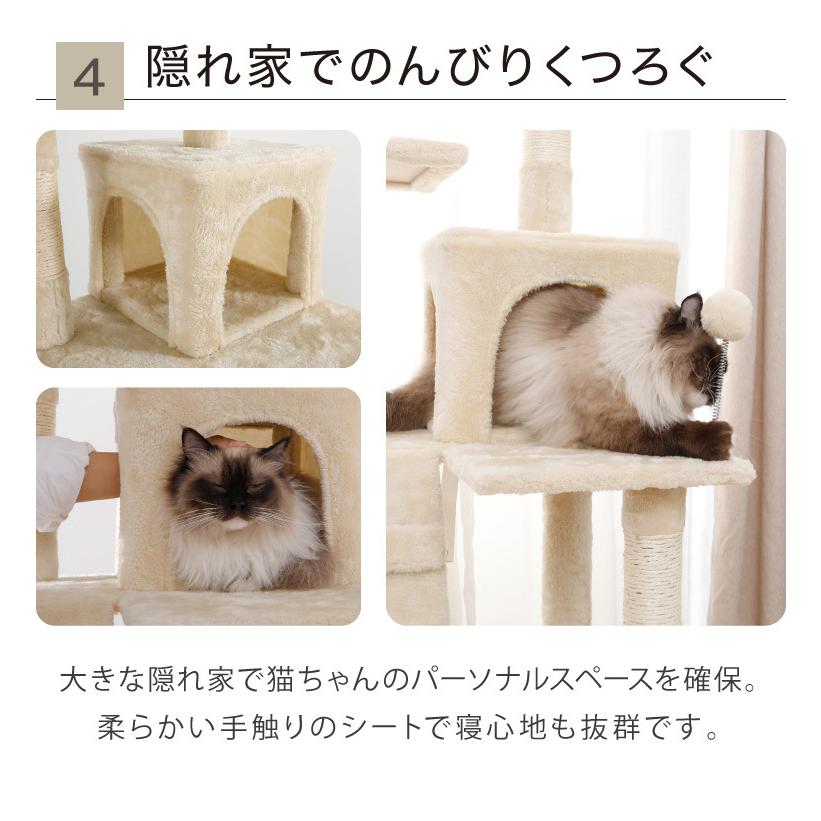 4 隠れ家でのんびりくつろぐ

大きな隠れ家で猫ちゃんのパーソナルスペースを確保。
柔らかい手触りのシートで寝心地も抜群です。