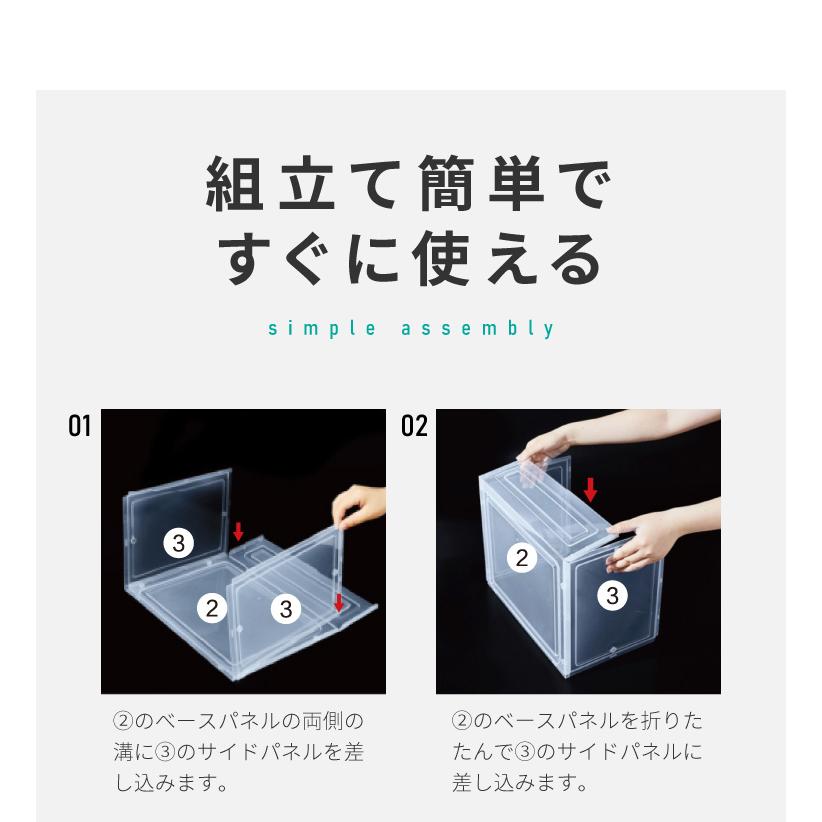 組立て簡単で
すぐに使える

simple assembly

01

3

2

3

②のベースパネルの両側の溝に③のサイドパネルを差し込みます。

02

2

3

②のベースパネルを折りたたんで③のサイドパネルに差し込みます。