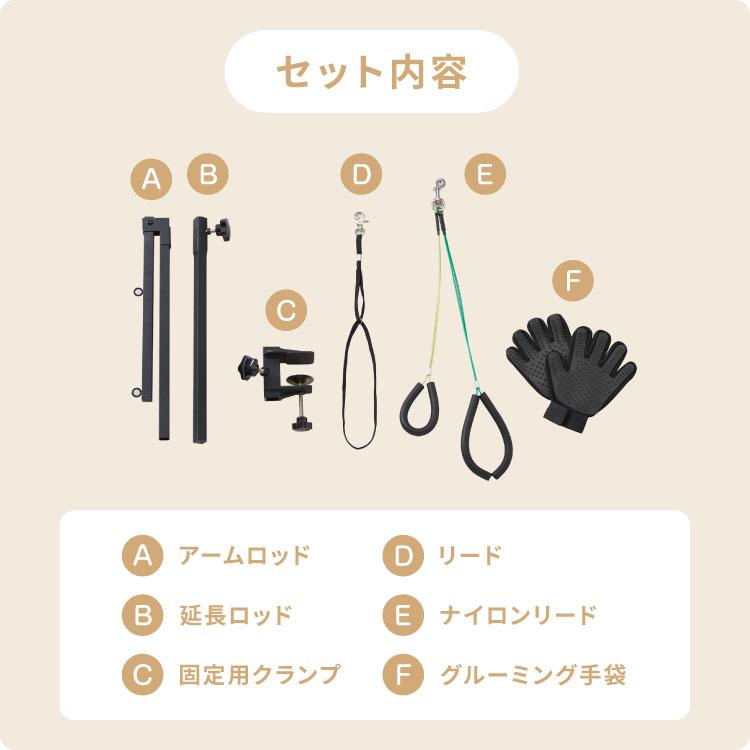 セット内容

A B D E

C

F

A アームロッド
B 延長ロッド
C 固定用クランプ

D リード
E ナイロンリード
F グルーミング手袋