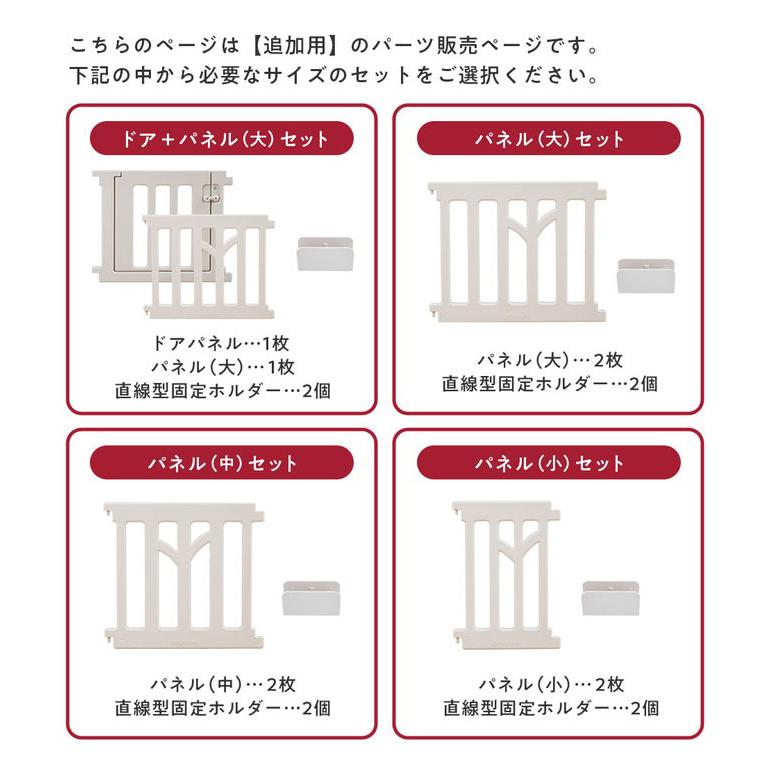 こちらのページは【追加用】のパーツ販売ページです。
下記の中から必要なサイズのセットをご選択ください。

ドア＋パネル（大）セット

ドアパネル…1枚
パネル（大）…1枚
直線型固定ホルダー…2個

パネル（大）セット

パネル（大）…2枚
直線型固定ホルダー…2個

パネル（中）セット

パネル（中）…2枚
直線型固定ホルダー…2個

パネル（小）セット

パネル（小）…2枚
直線型固定ホルダー…2個