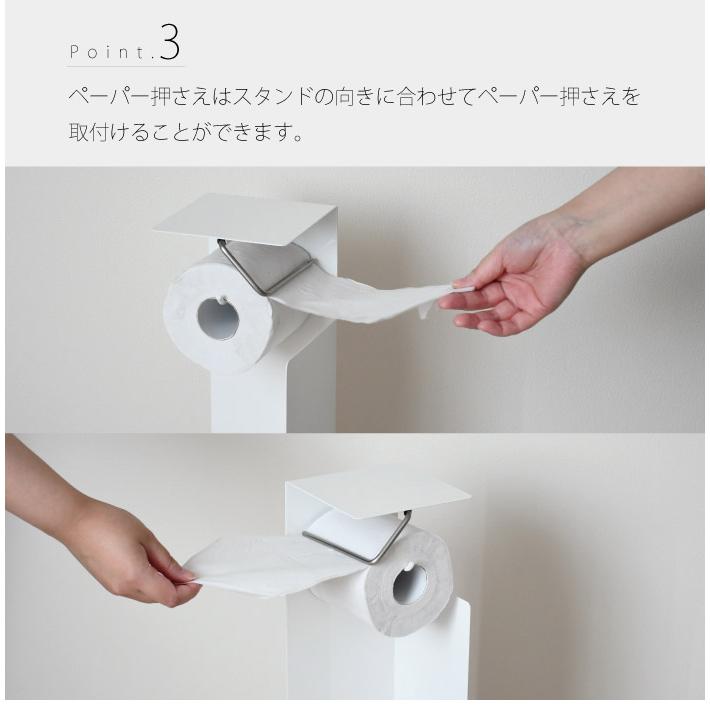 Point.3

ペーパー押さえはスタンドの向きに合わせてペーパー押さえを取付けることができます。