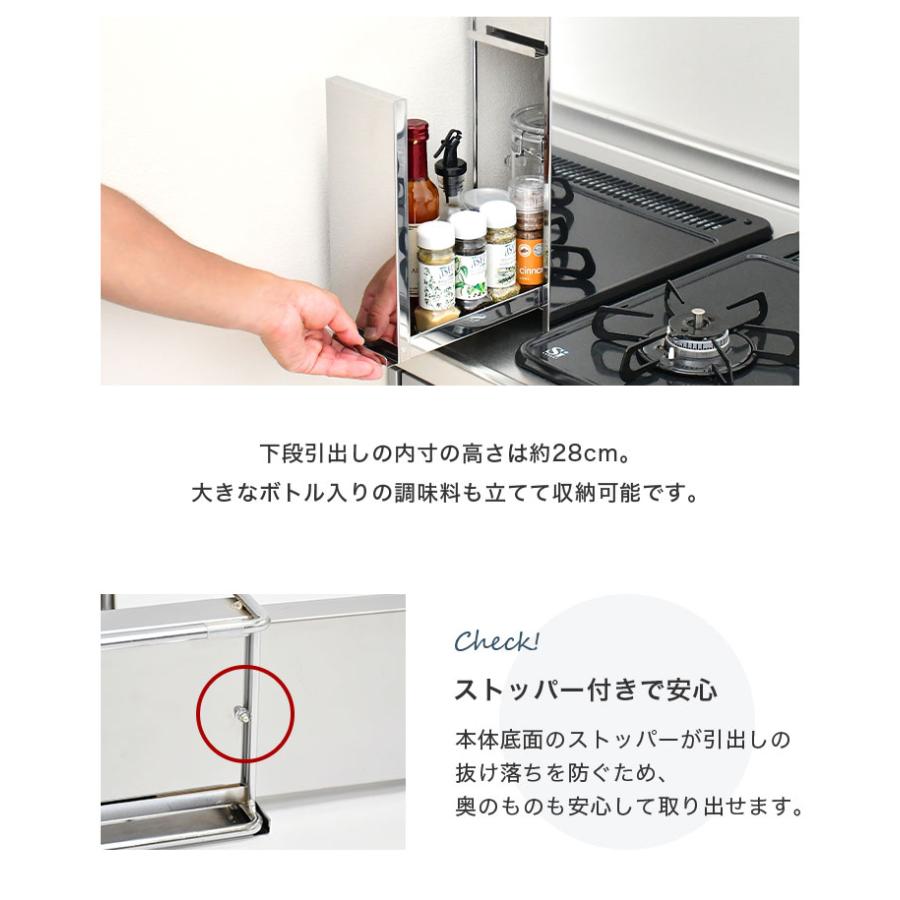 下段引出しの内寸の高さは約28cm。
大きなボトル入りの調味料も立てて収納可能です。

Check!

ストッパー付きで安心

本体底面のストッパーが引出しの抜け落ちを防ぐため、奥のものも安心して取り出せます。