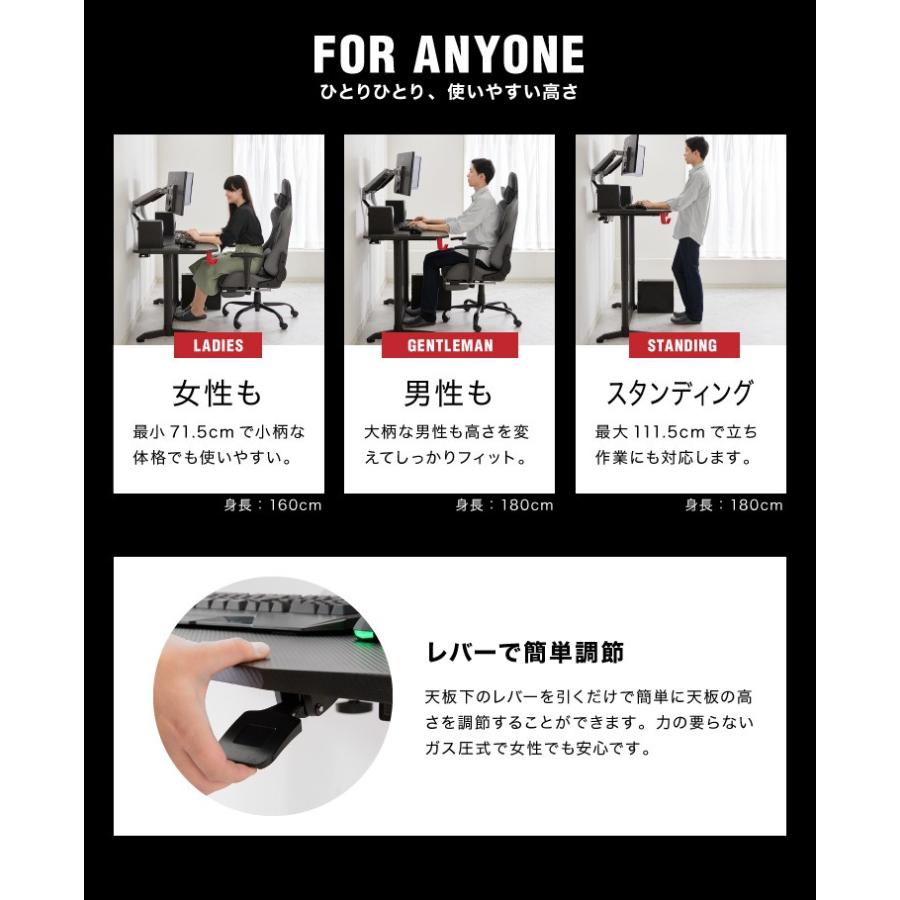 FOR ANYONE
ひとりひとり、使いやすい高さ

LADIES
女性も
最小 71.5cm で小柄な体格でも使いやすい。
身長：160cm

GENTLEMAN
男性も
大柄な男性も高さを変えてしっかりフィット。
身長：180cm

STANDING
スタンディング
最大 111.5cm で立ち作業にも対応します。
身長：180cm

レバーで簡単調節
天板下のレバーを引くだけで簡単に天板の高さを調節することができます。力の要らないガス圧式で女性でも安心です。