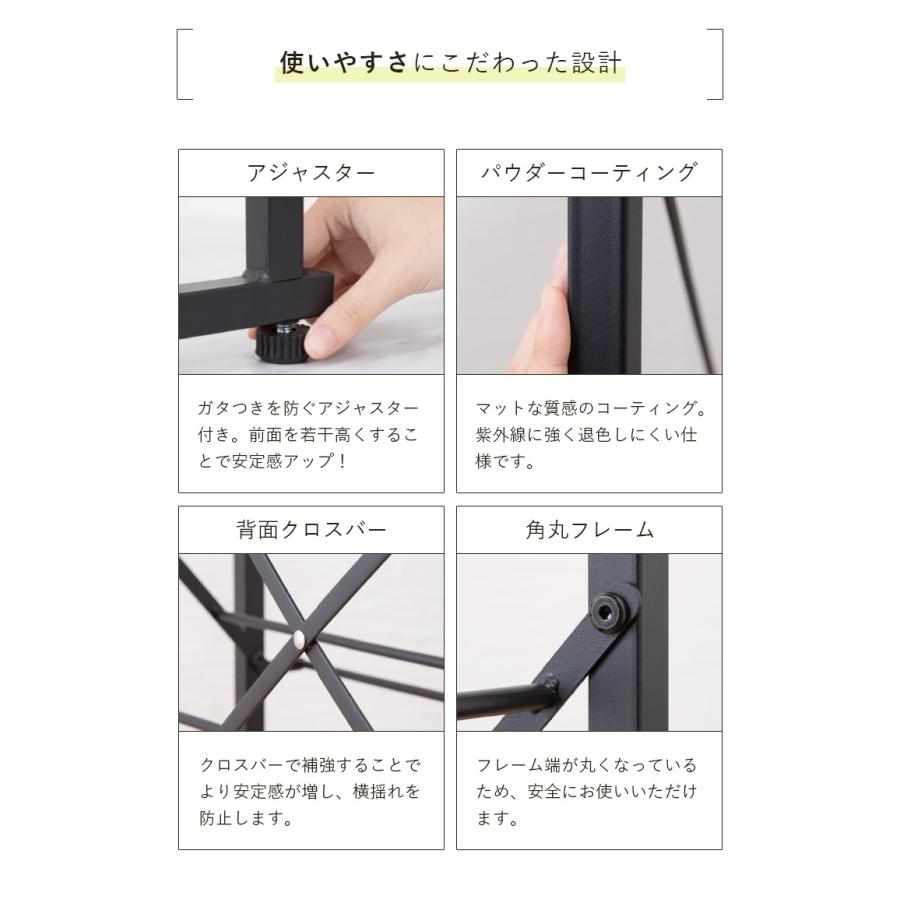 使いやすさにこだわった設計

アジャスター

ガタつきを防ぐアジャスター付き。前面を若干高くすることで安定感アップ！

パウダーコーティング

マットな質感のコーティング。紫外線に強く退色しにくい仕様です。

背面クロスバー

クロスバーで補強することでより安定感が増し、横揺れを防止します。

角丸フレーム

フレーム端が丸くなっているため、安全にお使いいただけます。