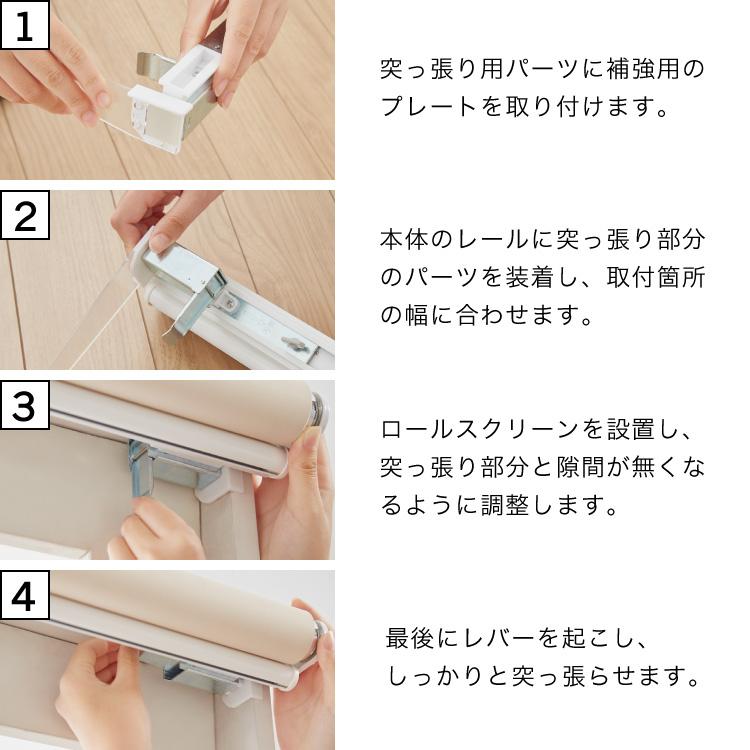 1

突っ張り用パーツに補強用のプレートを取り付けます。

2

本体のレールに突っ張り部分のパーツを装着し、取付箇所の幅に合わせます。

3

ロールスクリーンを設置し、突っ張り部分と隙間が無くなるように調整します。

4

最後にレバーを起こし、しっかりと突っ張らせます。