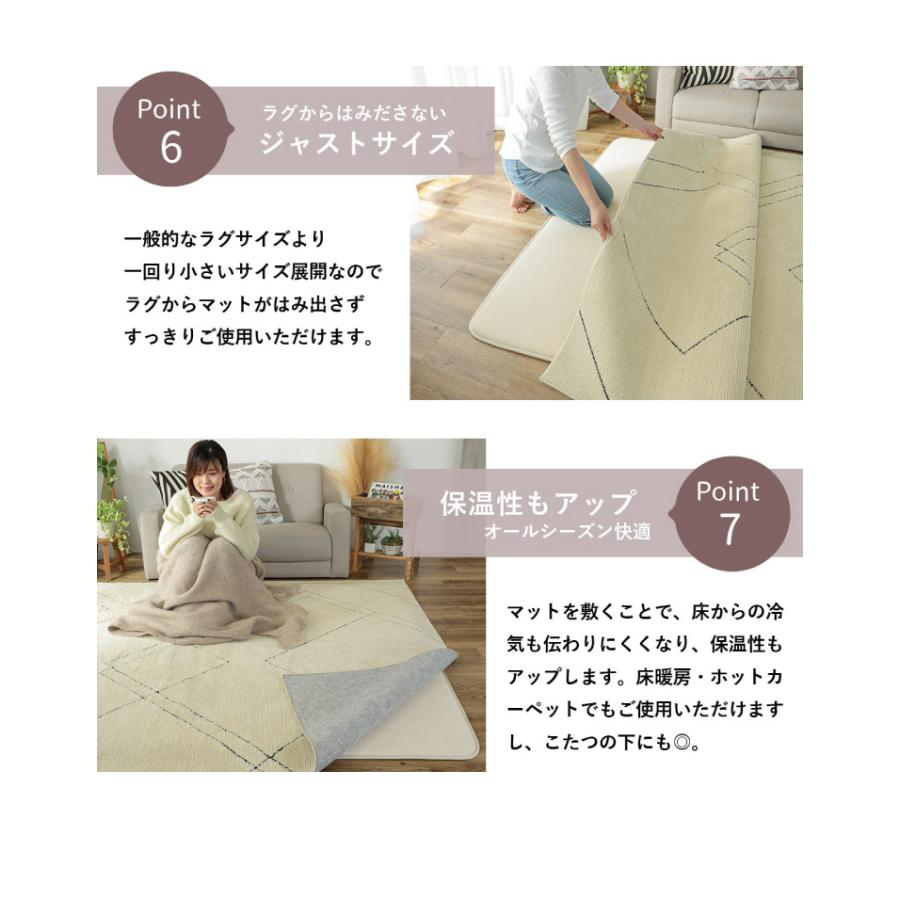 Point 6

ラグからはみださない
ジャストサイズ

一般的なラグサイズより
一回り小さいサイズ展開なので
ラグからマットがはみ出さず
すっきりご使用いただけます。

保温性もアップ
オールシーズン快適

Point 7

マットを敷くことで、床からの冷気も伝わりにくくなり、保温性もアップします。床暖房・ホットカーペットでもご使用いただけますし、こたつの下にも◎。